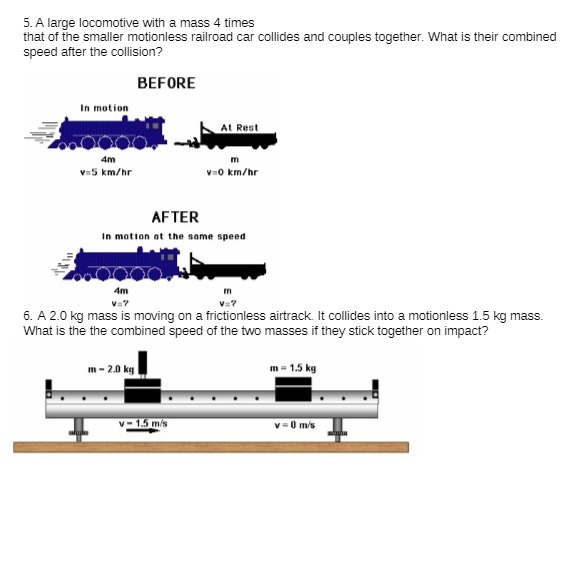 5. A large locomotive with a mass 4 times that of the smaller motionless railroad car collides and couples together. What is their combined speed after the collision?

BEFORE

In motion

At Rest

4m
v=5 km/hr

m
v=0 km/hr

AFTER

In motion at the same speed

4m
v=?

m
v=?

6. A 2.0 kg mass is moving on a frictionless airtrack. It collides into a motionless 1.5 kg mass. What is the the combined speed of the two masses if they stick together on impact?

m = 2.0 kg

m = 1.5 kg

v = 1.5 m/s

v = 0 m/s