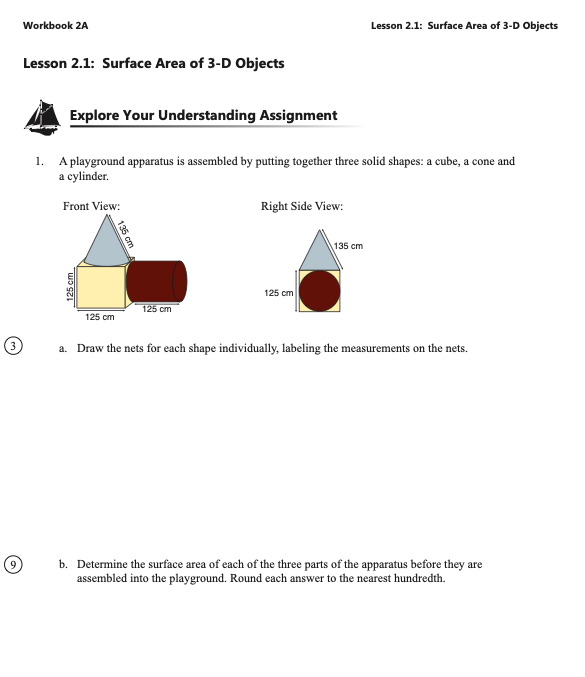 Workbook 2A

Lesson 2.1: Surface Area of 3-D Objects

Lesson 2.1: Surface Area of 3-D Objects

Explore Your Understanding Assignment

1. A playground apparatus is assembled by putting together three solid shapes: a cube, a cone and a cylinder.

Front View:

135 cm

125 cm

125 cm

125 cm

Right Side View:

135 cm

125 cm

3

a. Draw the nets for each shape individually, labeling the measurements on the nets.

9

b. Determine the surface area of each of the three parts of the apparatus before they are assembled into the playground. Round each answer to the nearest hundredth.