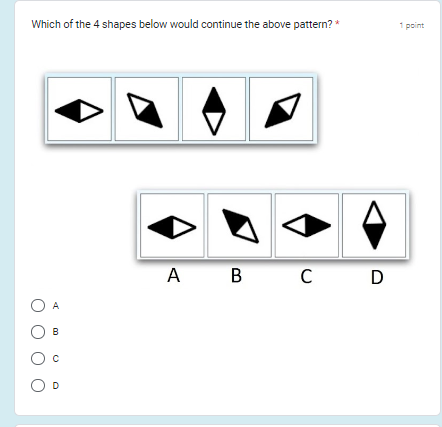 Which of the 4 shapes below would continue the above pattern? *

1 point

A B C D

A

B

C

D