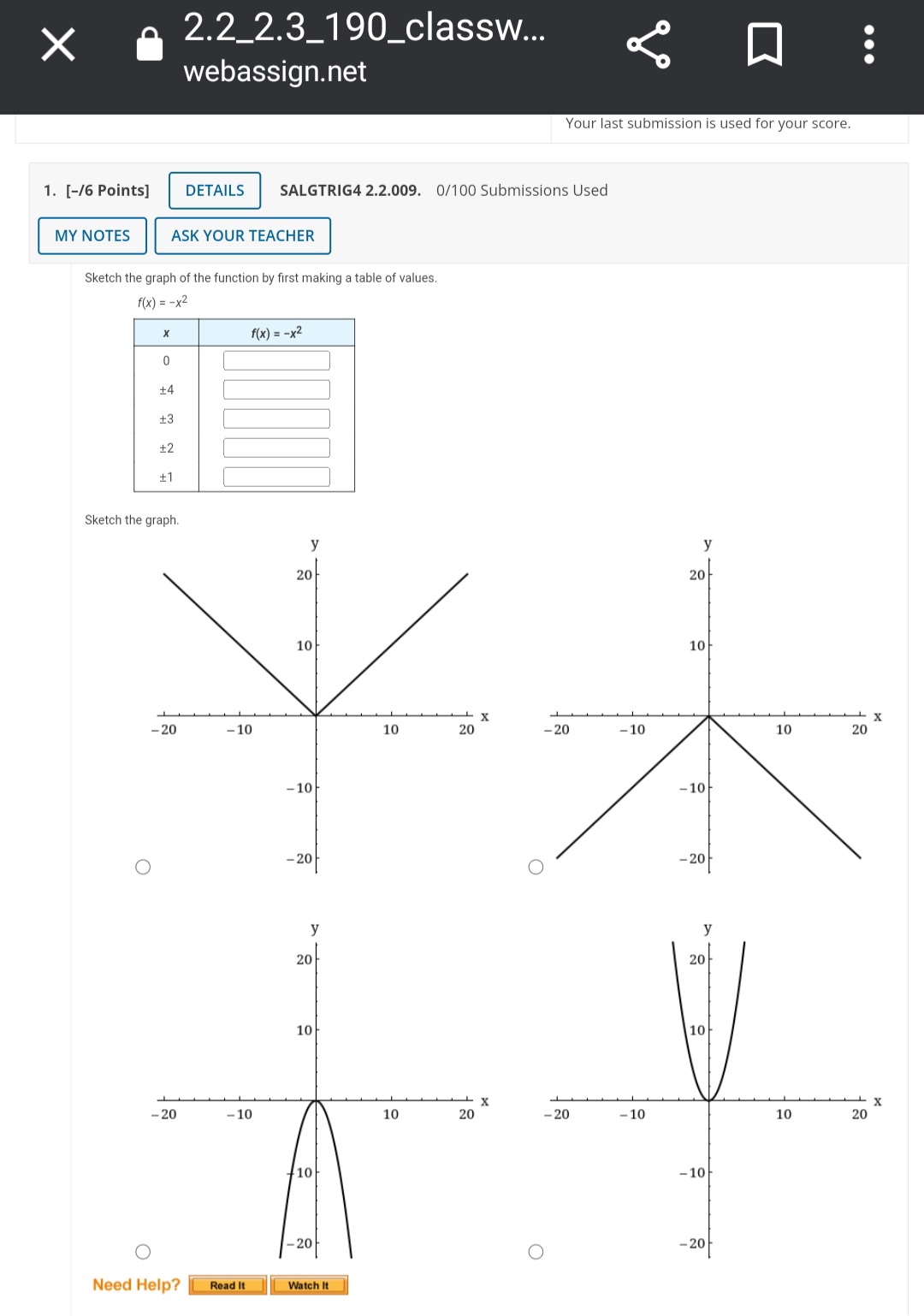 2.2_2.3_190_classw...
webassign.net

Your last submission is used for your score.

1. [–/6 Points] DETAILS SALGTRIG4 2.2.009. 0/100 Submissions Used

MY NOTES ASK YOUR TEACHER

Sketch the graph of the function by first making a table of values.

$f(x) = -x^2$

| $x$ | $f(x) = -x^2$ |
|---|---|
| 0 | |
| ±4 | |
| ±3 | |
| ±2 | |
| ±1 | |

Sketch the graph.

y
20
10
x
−20 −10 10 20
−10
−20

y
20
10
x
−20 −10 10 20
−10
−20

y
20
10
x
−20 −10 10 20
−10
−20

y
20
10
x
−20 −10 10 20
−10
−20

Need Help? Read It Watch It