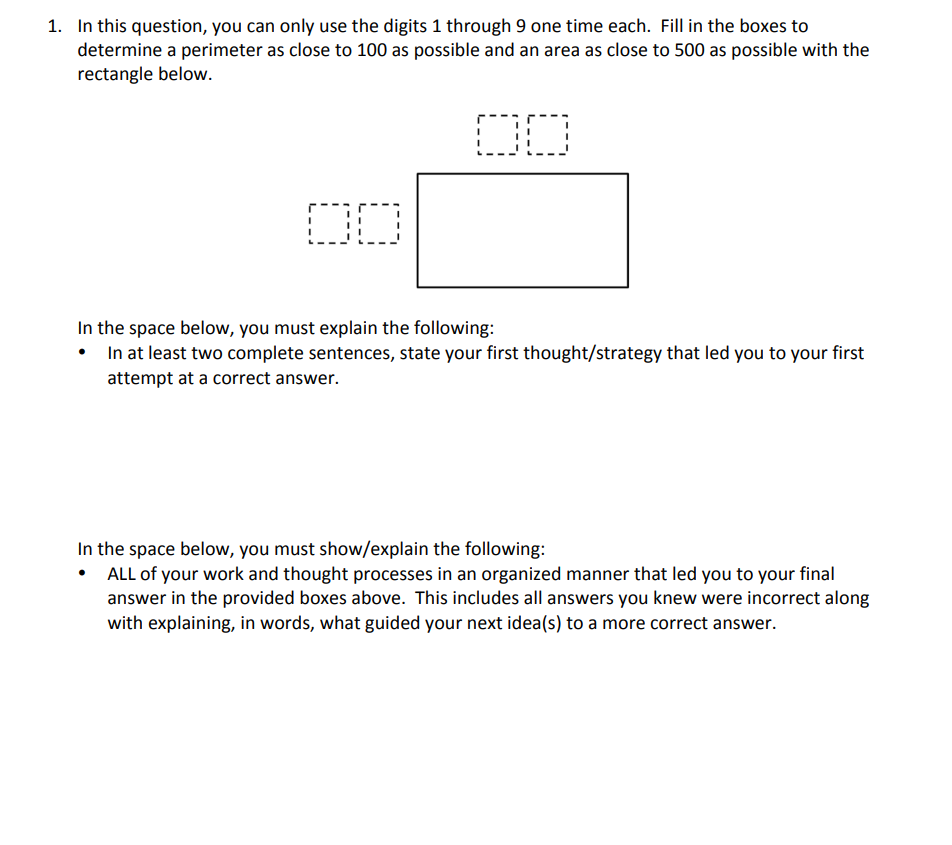 1. In this question, you can only use the digits 1 through 9 one time each. Fill in the boxes to determine a perimeter as close to 100 as possible and an area as close to 500 as possible with the rectangle below.

In the space below, you must explain the following:
• In at least two complete sentences, state your first thought/strategy that led you to your first attempt at a correct answer.

In the space below, you must show/explain the following:
• ALL of your work and thought processes in an organized manner that led you to your final answer in the provided boxes above. This includes all answers you knew were incorrect along with explaining, in words, what guided your next idea(s) to a more correct answer.