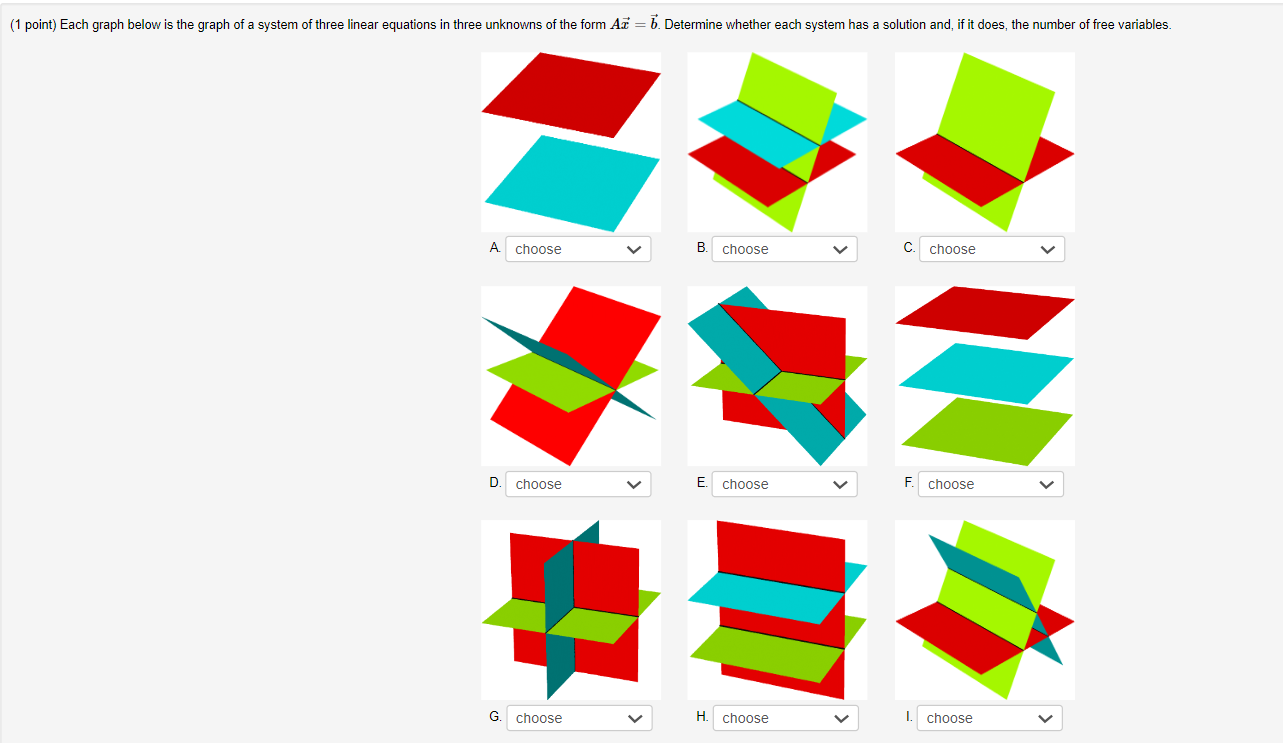 (1 point) Each graph below is the graph of a system of three linear equations in three unknowns of the form $A\vec{x} = \vec{b}$. Determine whether each system has a solution and, if it does, the number of free variables.

A. choose

B. choose

C. choose

D. choose

E. choose

F. choose

G. choose

H. choose

I. choose