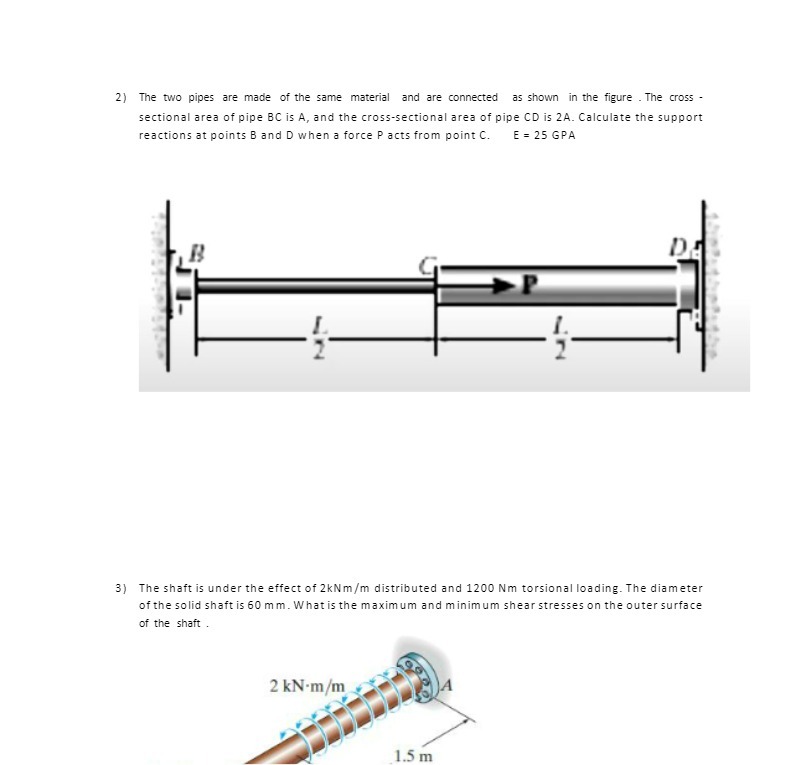 2) The two pipes are made of the same material and are connected as shown in the figure . The cross - sectional area of pipe BC is A, and the cross-sectional area of pipe CD is 2A. Calculate the support reactions at points B and D when a force P acts from point C. E = 25 GPA

B

C

P

D

$\frac{L}{2}$

$\frac{L}{2}$

3) The shaft is under the effect of 2kNm/m distributed and 1200 Nm torsional loading. The diameter of the solid shaft is 60 mm. What is the maximum and minimum shear stresses on the outer surface of the shaft .

2 kN·m/m

A

1.5 m