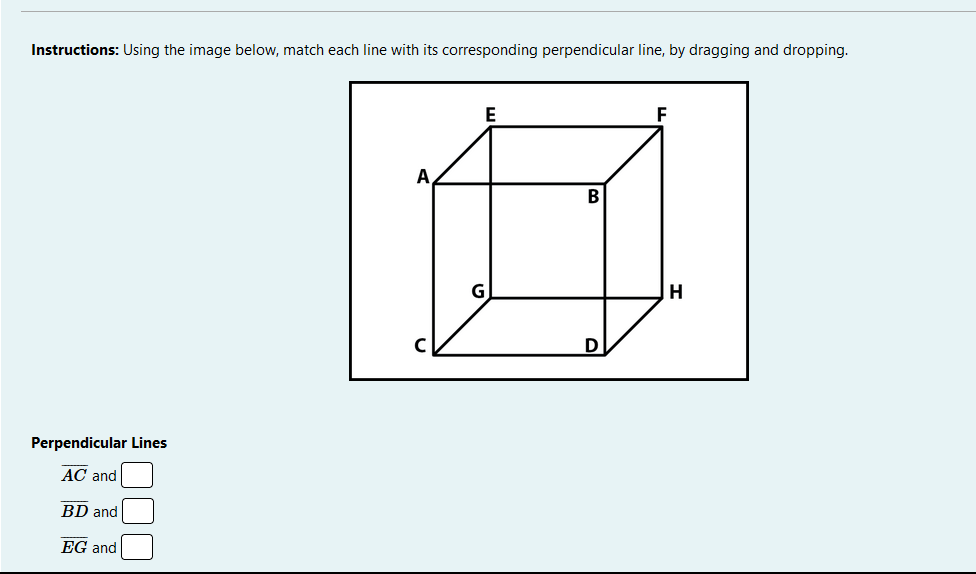 **Instructions:** Using the image below, match each line with its corresponding perpendicular line, by dragging and dropping.

E
F
A
B
G
H
C
D

**Perpendicular Lines**

$\overline{AC}$ and

$\overline{BD}$ and

$\overline{EG}$ and