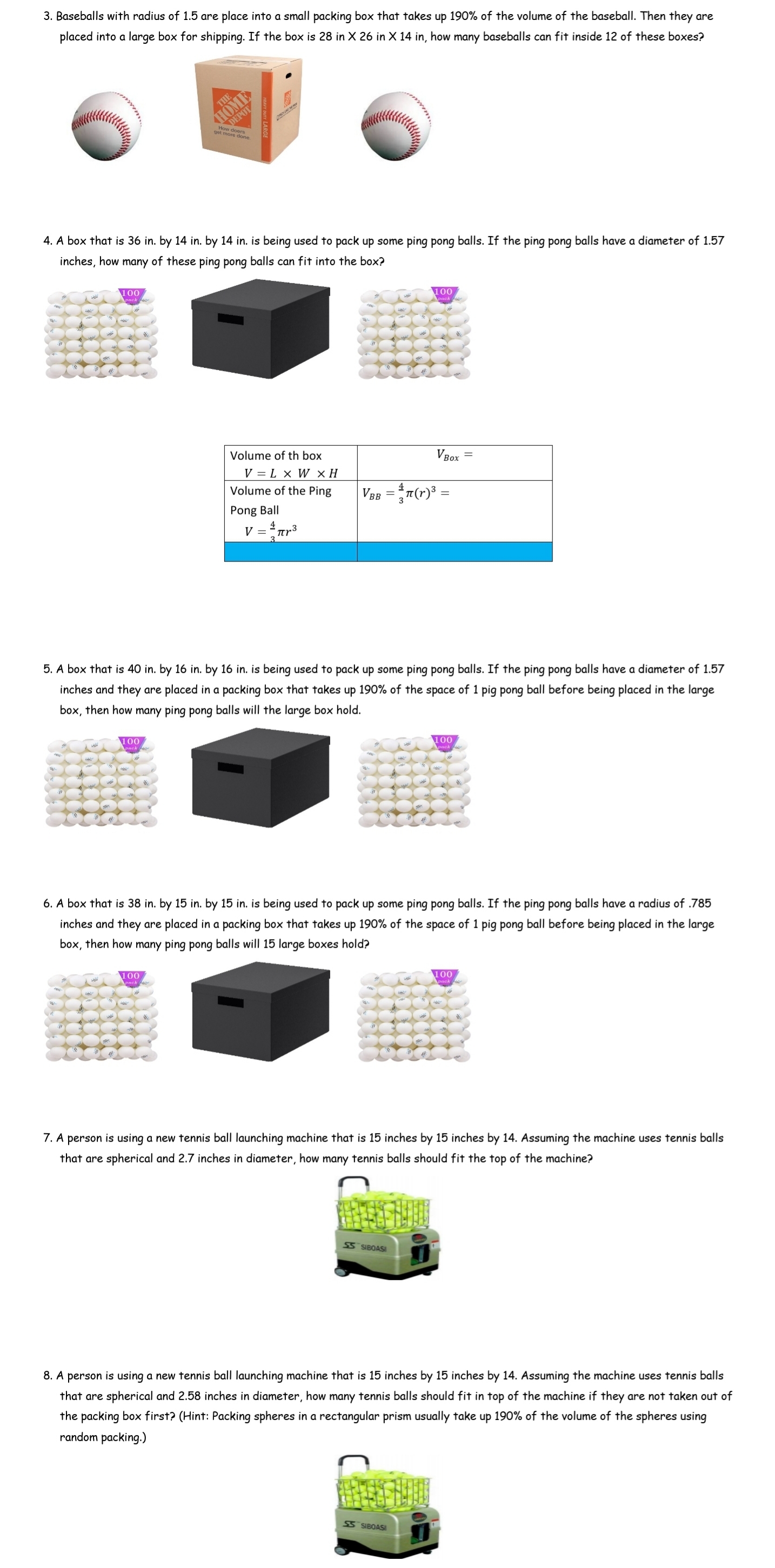 3. Baseballs with radius of 1.5 are place into a small packing box that takes up 190% of the volume of the baseball. Then they are placed into a large box for shipping. If the box is 28 in X 26 in X 14 in, how many baseballs can fit inside 12 of these boxes?

THE HOME DEPOT
How doers get more done.
LARGE

4. A box that is 36 in. by 14 in. by 14 in. is being used to pack up some ping pong balls. If the ping pong balls have a diameter of 1.57 inches, how many of these ping pong balls can fit into the box?

100 pack

100 pack

| Volume of th box $V = L \times W \times H$ | $V_{Box} =$ |
|---|---|
| Volume of the Ping Pong Ball $V = \frac{4}{3}\pi r^3$ | $V_{BB} = \frac{4}{3}\pi(r)^3 =$ |
| | |

5. A box that is 40 in. by 16 in. by 16 in. is being used to pack up some ping pong balls. If the ping pong balls have a diameter of 1.57 inches and they are placed in a packing box that takes up 190% of the space of 1 pig pong ball before being placed in the large box, then how many ping pong balls will the large box hold.

100 pack

100 pack

6. A box that is 38 in. by 15 in. by 15 in. is being used to pack up some ping pong balls. If the ping pong balls have a radius of .785 inches and they are placed in a packing box that takes up 190% of the space of 1 pig pong ball before being placed in the large box, then how many ping pong balls will 15 large boxes hold?

100 pack

100 pack

7. A person is using a new tennis ball launching machine that is 15 inches by 15 inches by 14. Assuming the machine uses tennis balls that are spherical and 2.7 inches in diameter, how many tennis balls should fit the top of the machine?

SS SIBOASI

8. A person is using a new tennis ball launching machine that is 15 inches by 15 inches by 14. Assuming the machine uses tennis balls that are spherical and 2.58 inches in diameter, how many tennis balls should fit in top of the machine if they are not taken out of the packing box first? (Hint: Packing spheres in a rectangular prism usually take up 190% of the volume of the spheres using random packing.)

SS SIBOASI