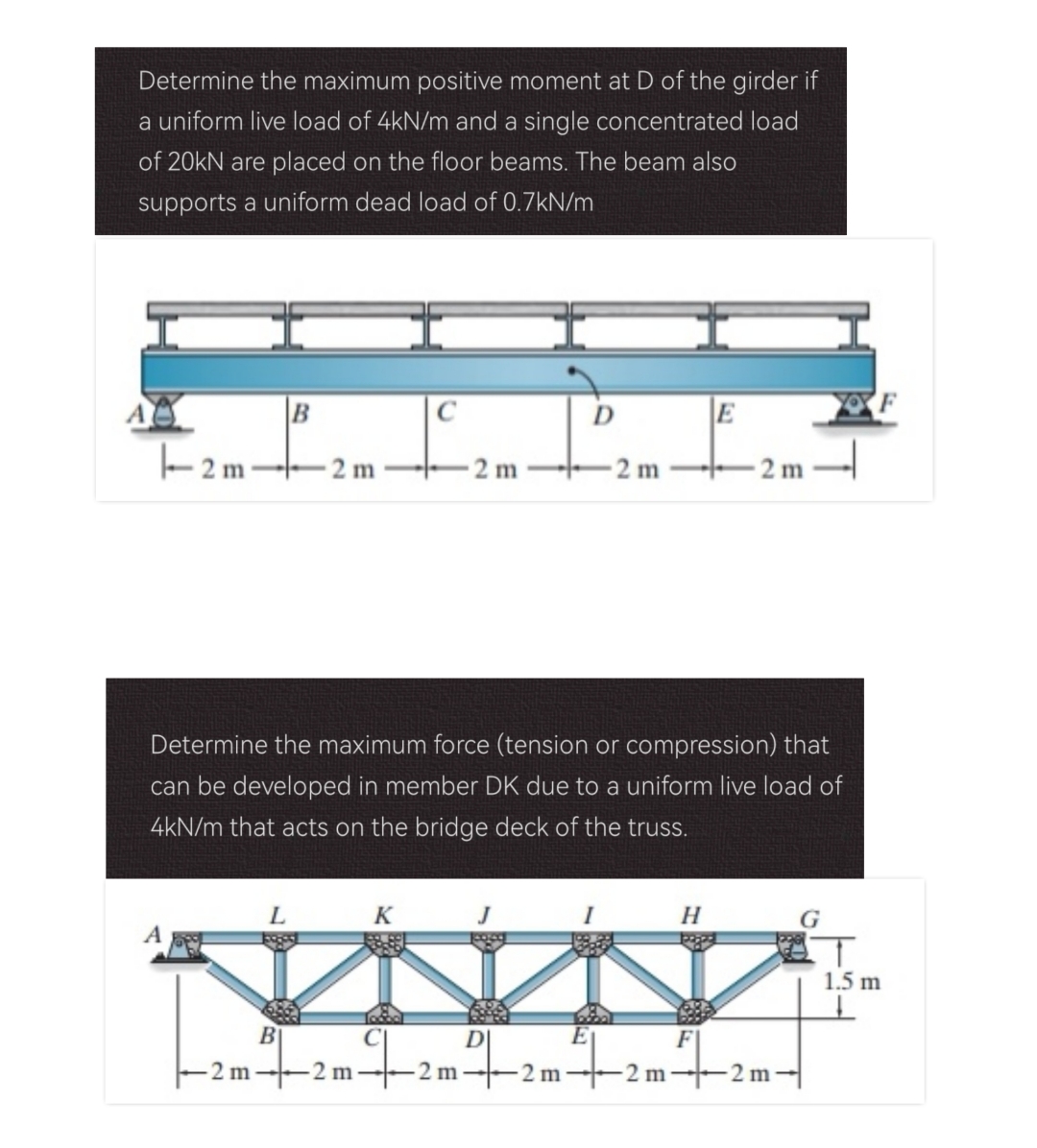 Determine the maximum positive moment at D of the girder if a uniform live load of 4kN/m and a single concentrated load of 20kN are placed on the floor beams. The beam also supports a uniform dead load of 0.7kN/m

A B C D E F
2 m 2 m 2 m 2 m 2 m

Determine the maximum force (tension or compression) that can be developed in member DK due to a uniform live load of 4kN/m that acts on the bridge deck of the truss.

A L K J I H G
1.5 m
B C D E F
2 m 2 m 2 m 2 m 2 m 2 m