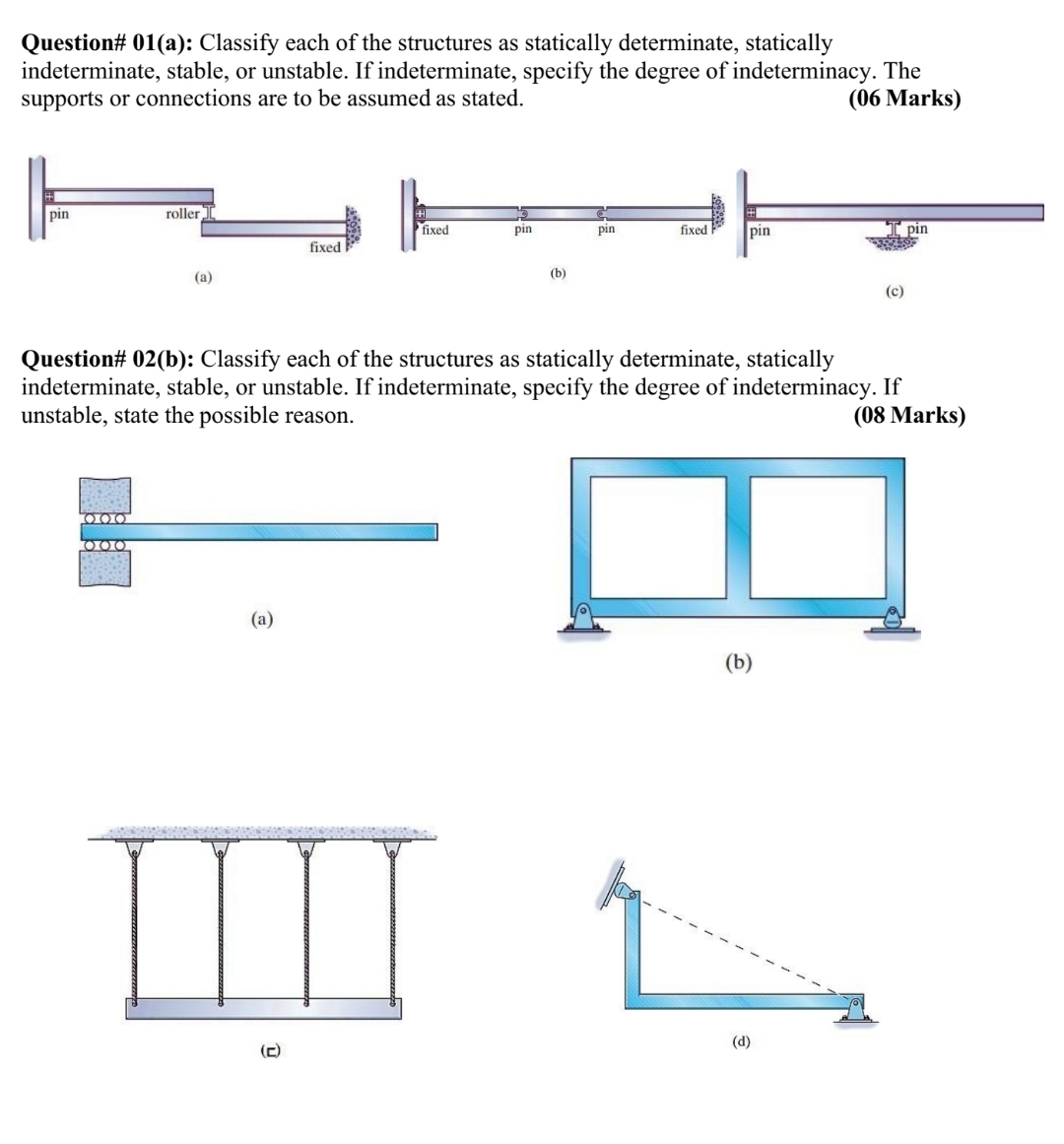 **Question# 01(a):** Classify each of the structures as statically determinate, statically indeterminate, stable, or unstable. If indeterminate, specify the degree of indeterminacy. The supports or connections are to be assumed as stated. **(06 Marks)**

pin

roller

fixed

(a)

fixed

pin

pin

fixed

(b)

pin

pin

(c)

**Question# 02(b):** Classify each of the structures as statically determinate, statically indeterminate, stable, or unstable. If indeterminate, specify the degree of indeterminacy. If unstable, state the possible reason. **(08 Marks)**

(a)

(b)

(c)

(d)