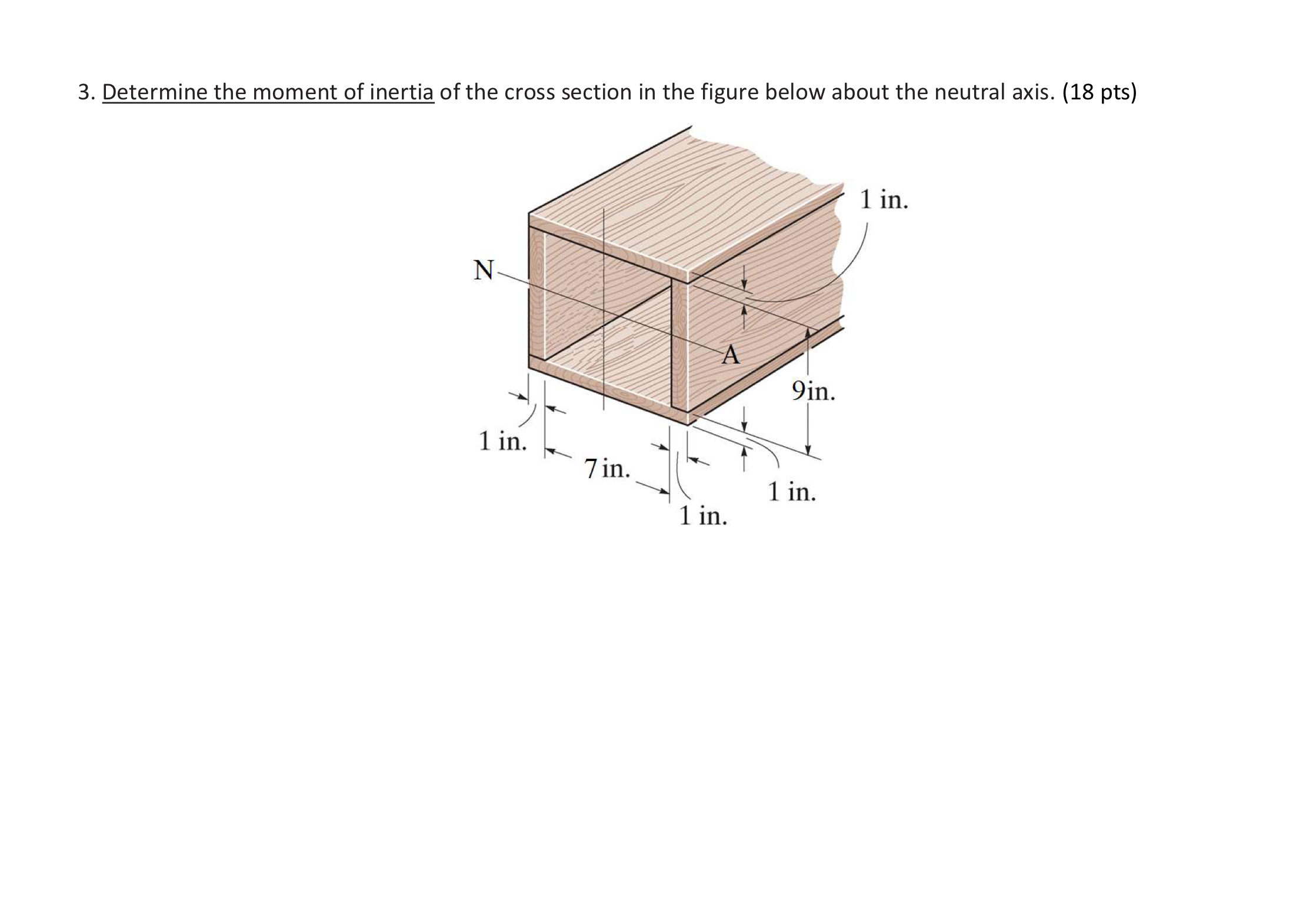 3. Determine the moment of inertia of the cross section in the figure below about the neutral axis. (18 pts)

1 in.

N

A

9in.

1 in.

7 in.

1 in.

1 in.