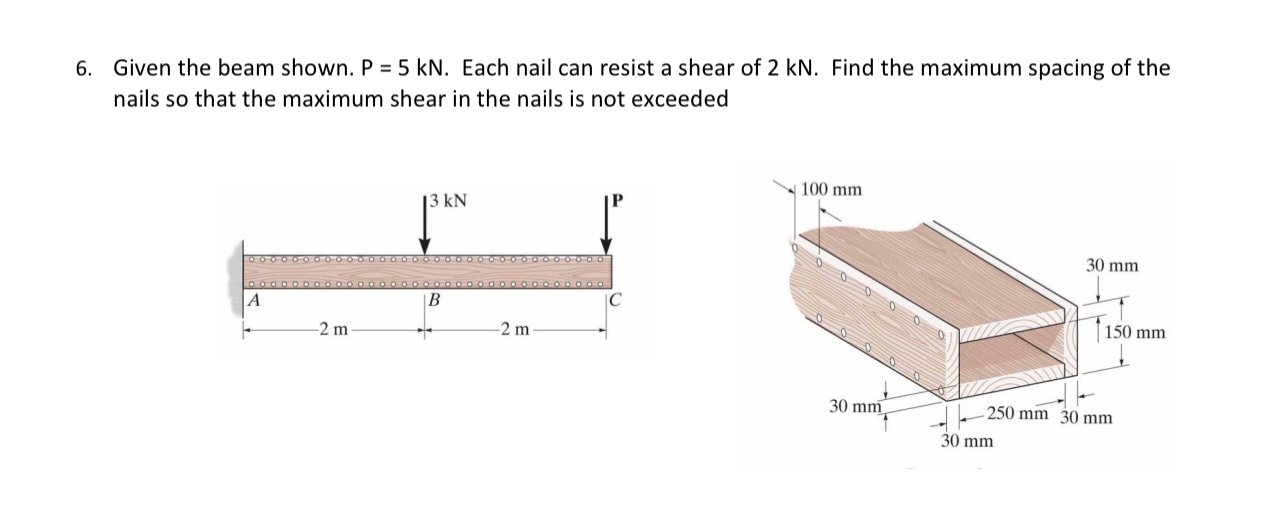 6. Given the beam shown. P = 5 kN. Each nail can resist a shear of 2 kN. Find the maximum spacing of the nails so that the maximum shear in the nails is not exceeded

3 kN
P
A
B
C
2 m
2 m

100 mm
30 mm
150 mm
30 mm
250 mm
30 mm
30 mm