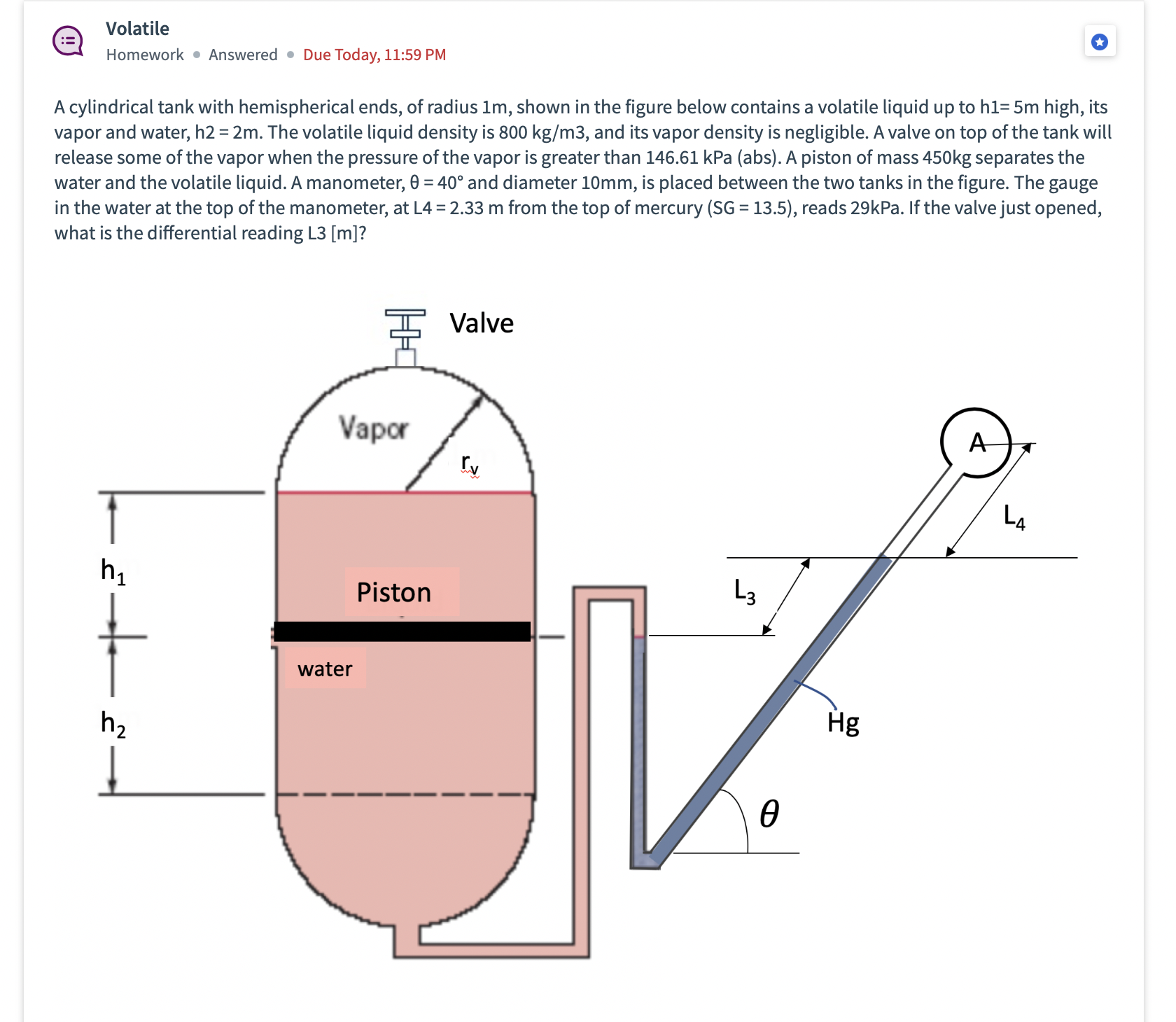 Volatile
Homework • Answered • Due Today, 11:59 PM

A cylindrical tank with hemispherical ends, of radius 1m, shown in the figure below contains a volatile liquid up to h1= 5m high, its vapor and water, h2 = 2m. The volatile liquid density is 800 kg/m3, and its vapor density is negligible. A valve on top of the tank will release some of the vapor when the pressure of the vapor is greater than 146.61 kPa (abs). A piston of mass 450kg separates the water and the volatile liquid. A manometer, θ = 40° and diameter 10mm, is placed between the two tanks in the figure. The gauge in the water at the top of the manometer, at L4 = 2.33 m from the top of mercury (SG = 13.5), reads 29kPa. If the valve just opened, what is the differential reading L3 [m]?

Valve
Vapor
$r_v$
A
$L_4$
$h_1$
Piston
$L_3$
water
$h_2$
Hg
$\theta$