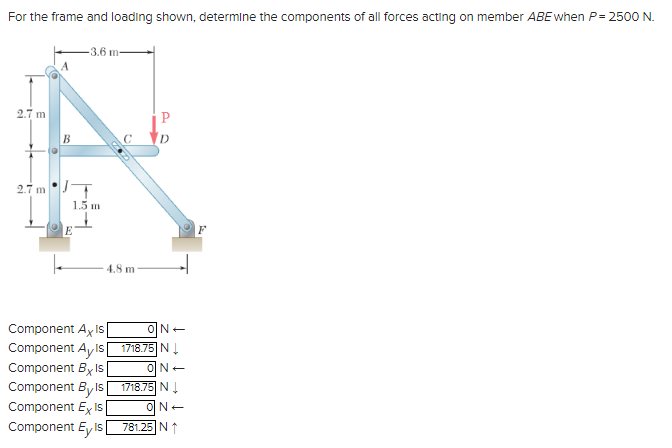 For the frame and loading shown, determine the components of all forces acting on member $ABE$ when $P = 2500$ N.

3.6 m
A
2.7 m
P
B
C
D
2.7 m
J
1.5 m
E
F
4.8 m

Component $A_x$ is 0 N ←
Component $A_y$ is 1718.75 N ↓
Component $B_x$ is 0 N ←
Component $B_y$ is 1718.75 N ↓
Component $E_x$ is 0 N ←
Component $E_y$ is 781.25 N ↑