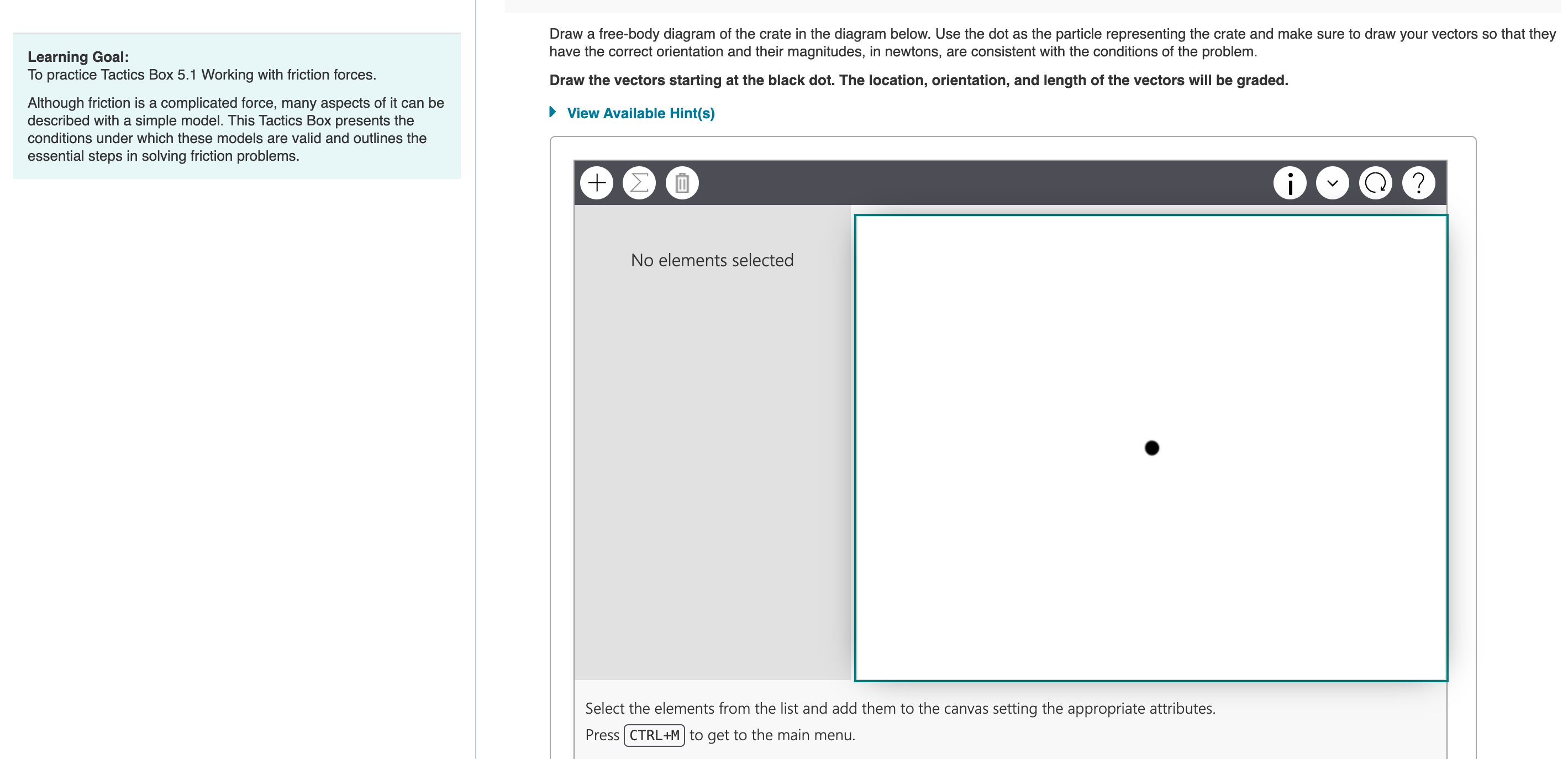 Learning Goal:
To practice Tactics Box 5.1 Working with friction forces.

Although friction is a complicated force, many aspects of it can be described with a simple model. This Tactics Box presents the conditions under which these models are valid and outlines the essential steps in solving friction problems.

Draw a free-body diagram of the crate in the diagram below. Use the dot as the particle representing the crate and make sure to draw your vectors so that they have the correct orientation and their magnitudes, in newtons, are consistent with the conditions of the problem.

Draw the vectors starting at the black dot. The location, orientation, and length of the vectors will be graded.

View Available Hint(s)

No elements selected

Select the elements from the list and add them to the canvas setting the appropriate attributes.
Press CTRL+M to get to the main menu.