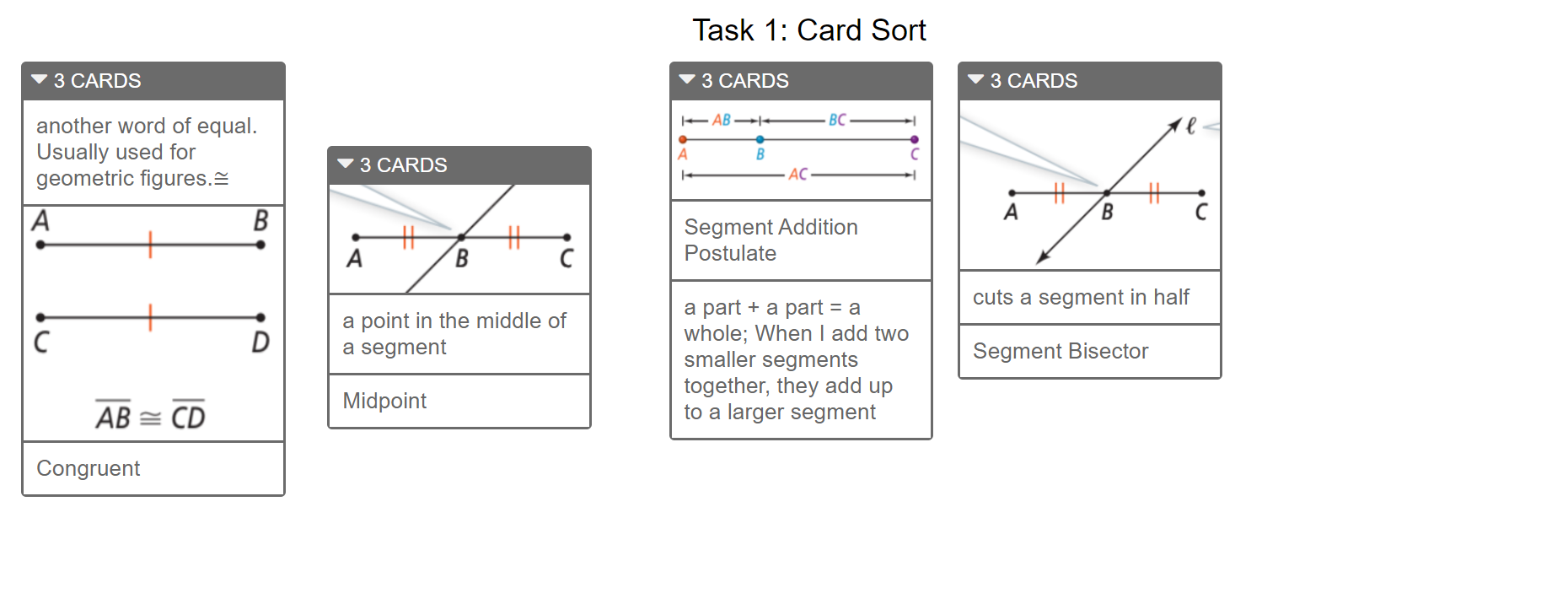 Task 1: Card Sort

3 CARDS

another word of equal. Usually used for geometric figures.≅

A B

C D

$\overline{AB} \cong \overline{CD}$

Congruent

3 CARDS

A B C

a point in the middle of a segment

Midpoint

3 CARDS

AB BC

A B C

AC

Segment Addition Postulate

a part + a part = a whole; When I add two smaller segments together, they add up to a larger segment

3 CARDS

$\ell$

A B C

cuts a segment in half

Segment Bisector