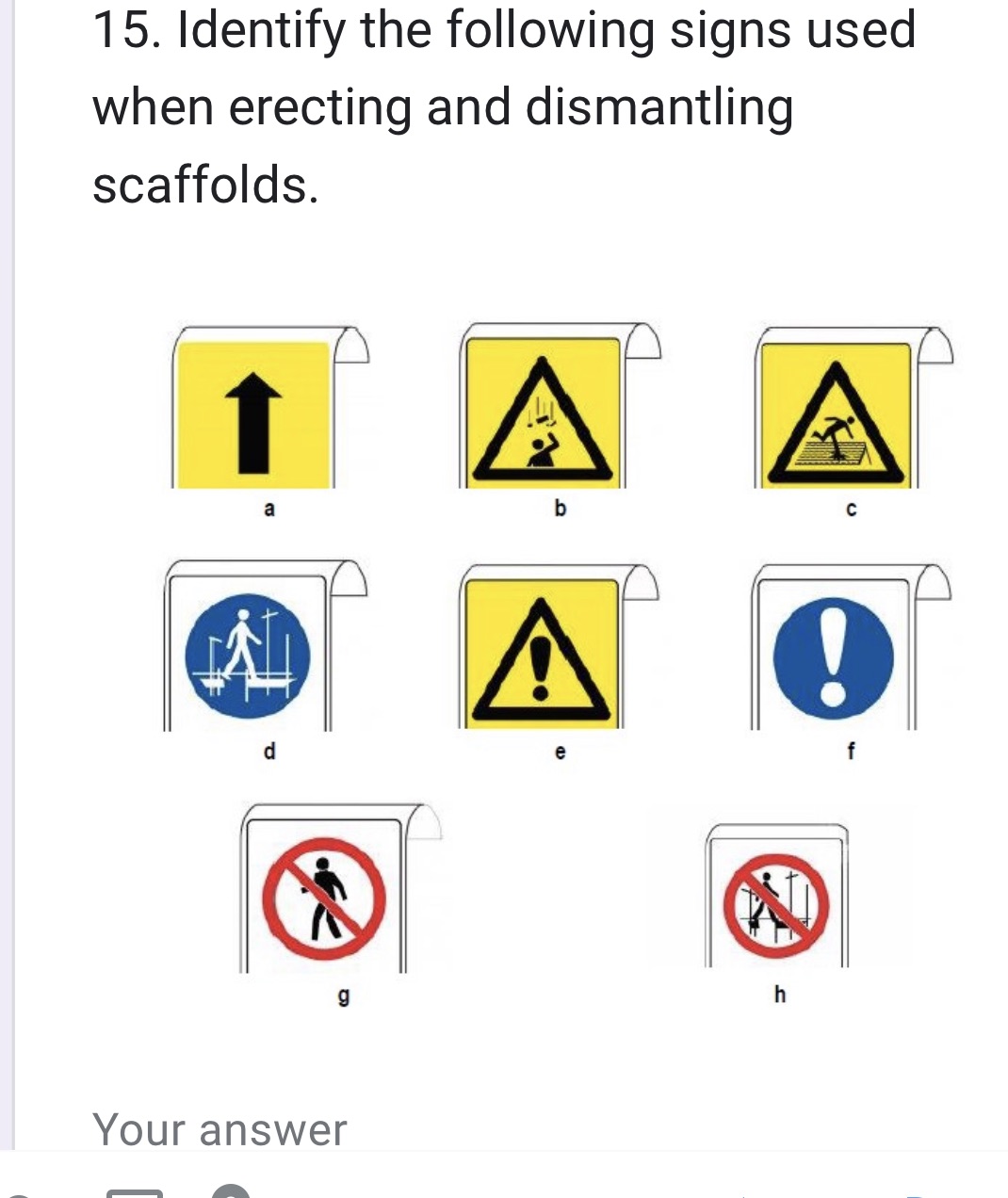 15. Identify the following signs used when erecting and dismantling scaffolds.

a

b

c

d

e

f

g

h

Your answer