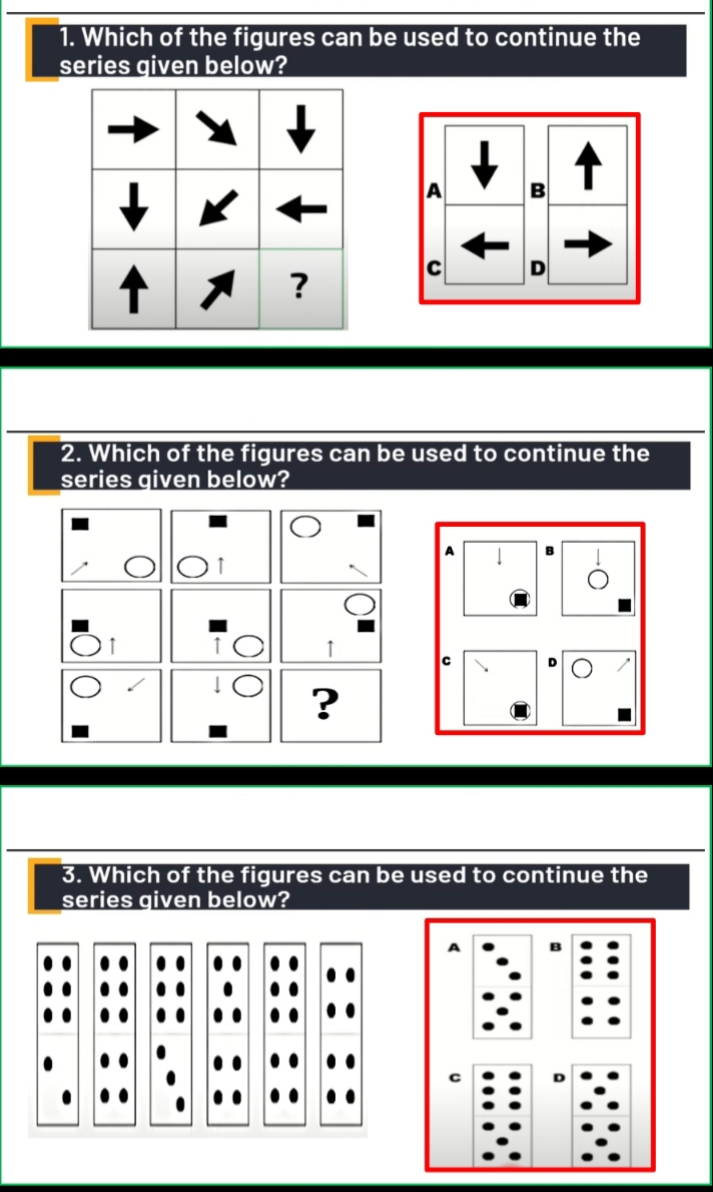 1. Which of the figures can be used to continue the series given below?

?

A
B
C
D

2. Which of the figures can be used to continue the series given below?

?

A
B
C
D

3. Which of the figures can be used to continue the series given below?

A
B
C
D