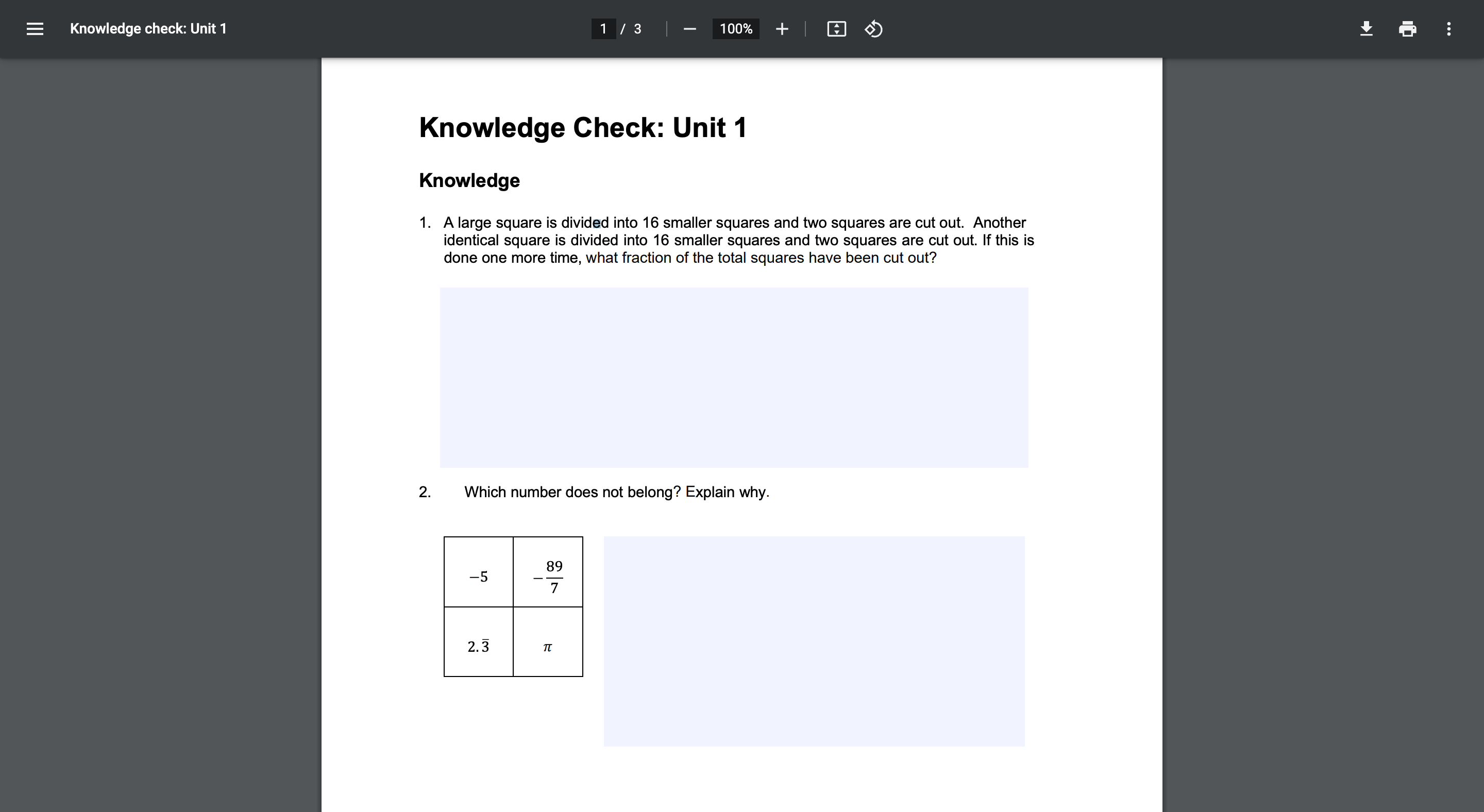 Knowledge check: Unit 1    1 / 3    100%

Knowledge Check: Unit 1

Knowledge

1. A large square is divided into 16 smaller squares and two squares are cut out. Another identical square is divided into 16 smaller squares and two squares are cut out. If this is done one more time, what fraction of the total squares have been cut out?

2. Which number does not belong? Explain why.

| $-5$ | $-\frac{89}{7}$ |
|---|---|
| $2.\overline{3}$ | $\pi$ |