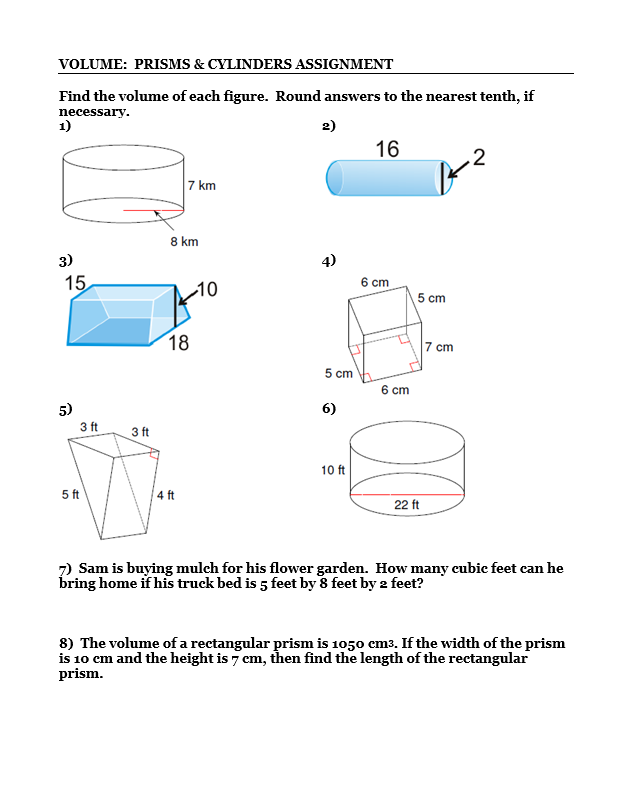 VOLUME: PRISMS & CYLINDERS ASSIGNMENT

Find the volume of each figure. Round answers to the nearest tenth, if necessary.

1)

7 km

8 km

2)

16

2

3)

15

10

18

4)

6 cm

5 cm

7 cm

5 cm

6 cm

5)

3 ft

3 ft

5 ft

4 ft

6)

10 ft

22 ft

7) Sam is buying mulch for his flower garden. How many cubic feet can he bring home if his truck bed is 5 feet by 8 feet by 2 feet?

8) The volume of a rectangular prism is 1050 $cm^3$. If the width of the prism is 10 cm and the height is 7 cm, then find the length of the rectangular prism.