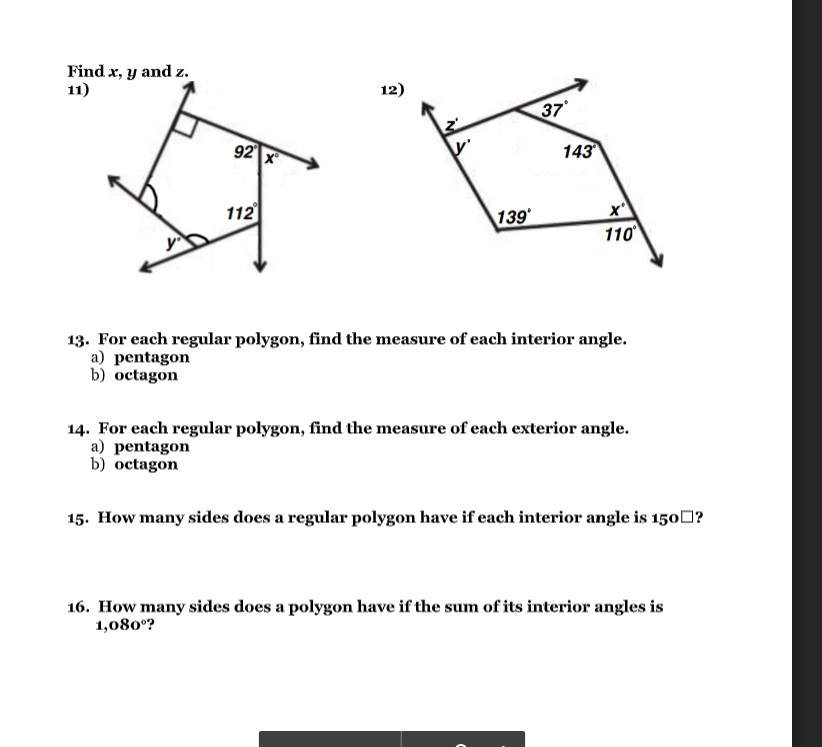 Find $x$, $y$ and $z$.
11)

$92^\circ$ $x^\circ$
$112^\circ$
$y^\circ$

12)

$37^\circ$
$z^\circ$
$y^\circ$
$143^\circ$
$139^\circ$
$x^\circ$
$110^\circ$

13. For each regular polygon, find the measure of each interior angle.
a) pentagon
b) octagon

14. For each regular polygon, find the measure of each exterior angle.
a) pentagon
b) octagon

15. How many sides does a regular polygon have if each interior angle is 150□?

16. How many sides does a polygon have if the sum of its interior angles is 1,080°?