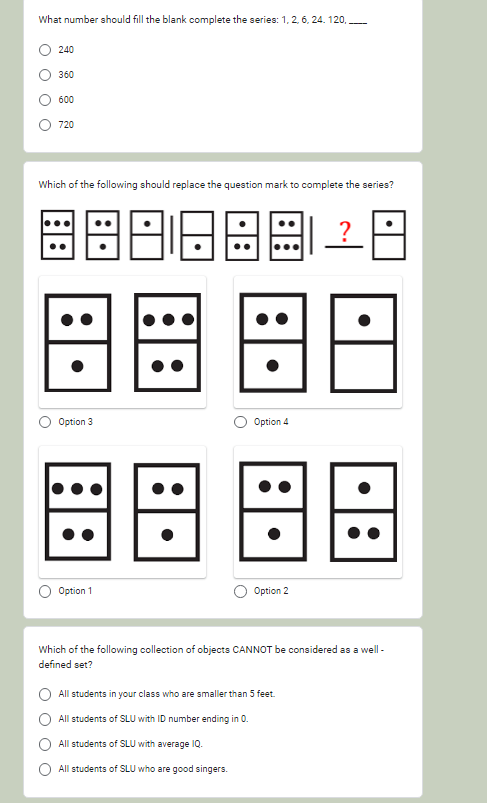 What number should fill the blank complete the series: 1, 2, 6, 24. 120, ____

240

360

600

720

Which of the following should replace the question mark to complete the series?

?

Option 3

Option 4

Option 1

Option 2

Which of the following collection of objects CANNOT be considered as a well - defined set?

All students in your class who are smaller than 5 feet.

All students of SLU with ID number ending in 0.

All students of SLU with average IQ.

All students of SLU who are good singers.