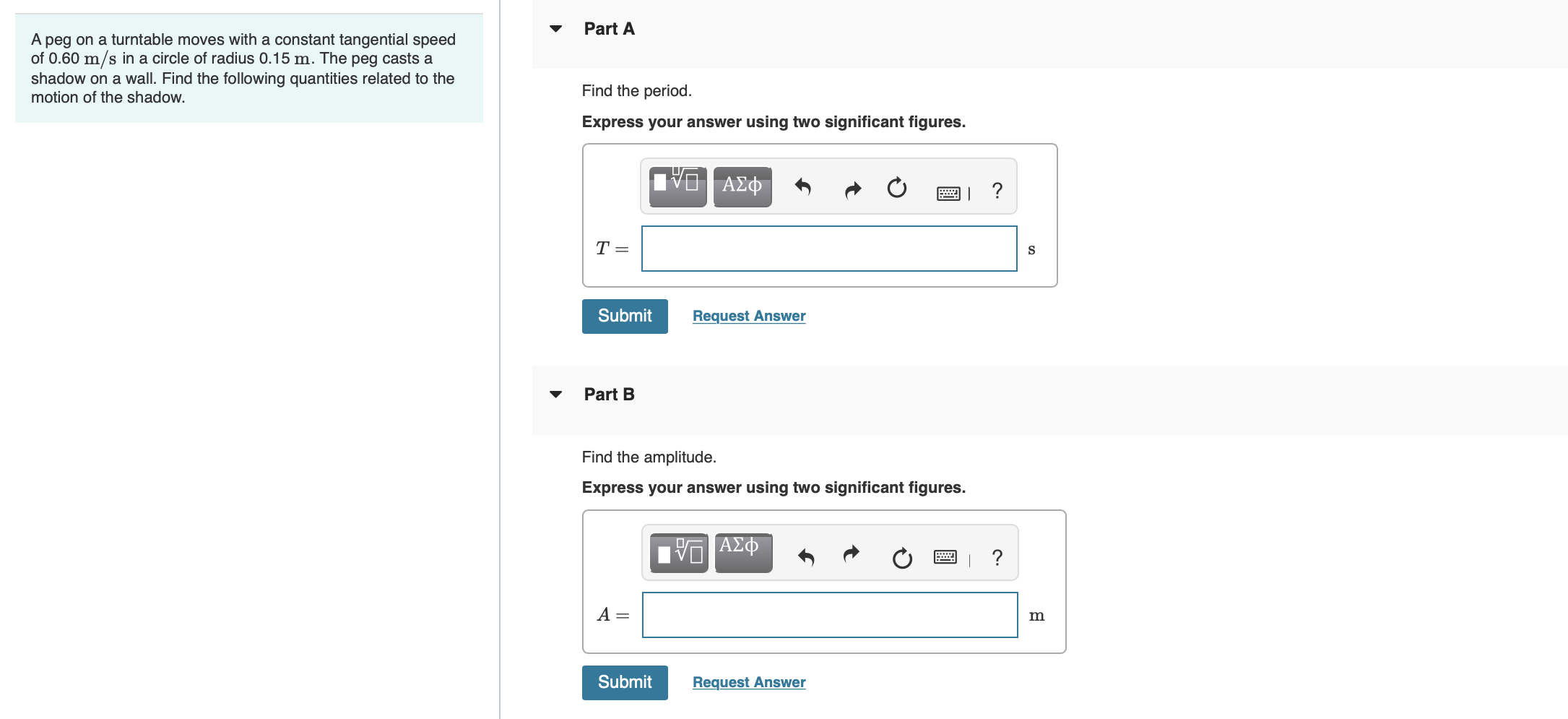 A peg on a turntable moves with a constant tangential speed of 0.60 $m/s$ in a circle of radius 0.15 $m$. The peg casts a shadow on a wall. Find the following quantities related to the motion of the shadow.

Part A

Find the period.

Express your answer using two significant figures.

ΑΣφ ?

$T =$ s

Submit Request Answer

Part B

Find the amplitude.

Express your answer using two significant figures.

ΑΣφ ?

$A =$ m

Submit Request Answer