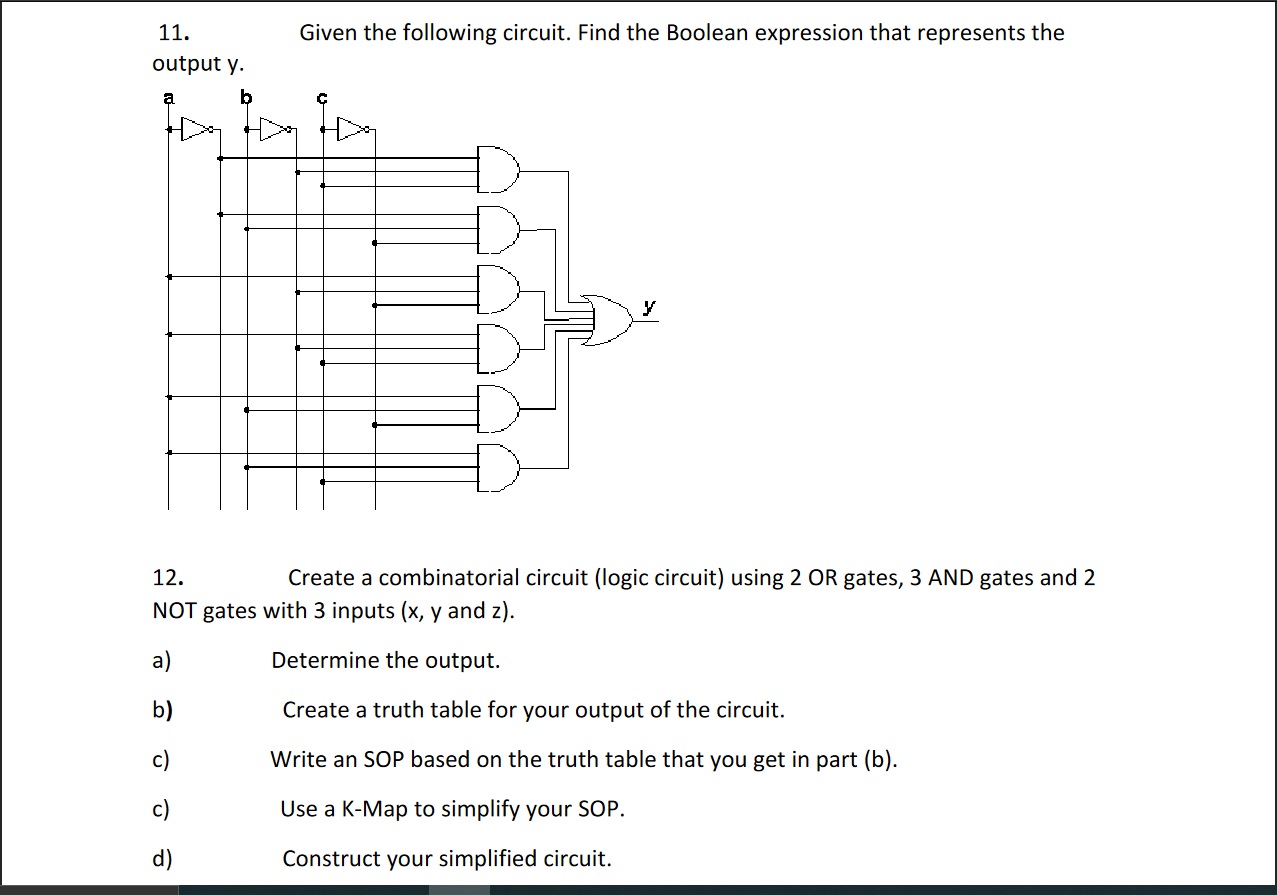 11. Given the following circuit. Find the Boolean expression that represents the output y.

a b c

y

12. Create a combinatorial circuit (logic circuit) using 2 OR gates, 3 AND gates and 2 NOT gates with 3 inputs (x, y and z).

a) Determine the output.

b) Create a truth table for your output of the circuit.

c) Write an SOP based on the truth table that you get in part (b).

c) Use a K-Map to simplify your SOP.

d) Construct your simplified circuit.