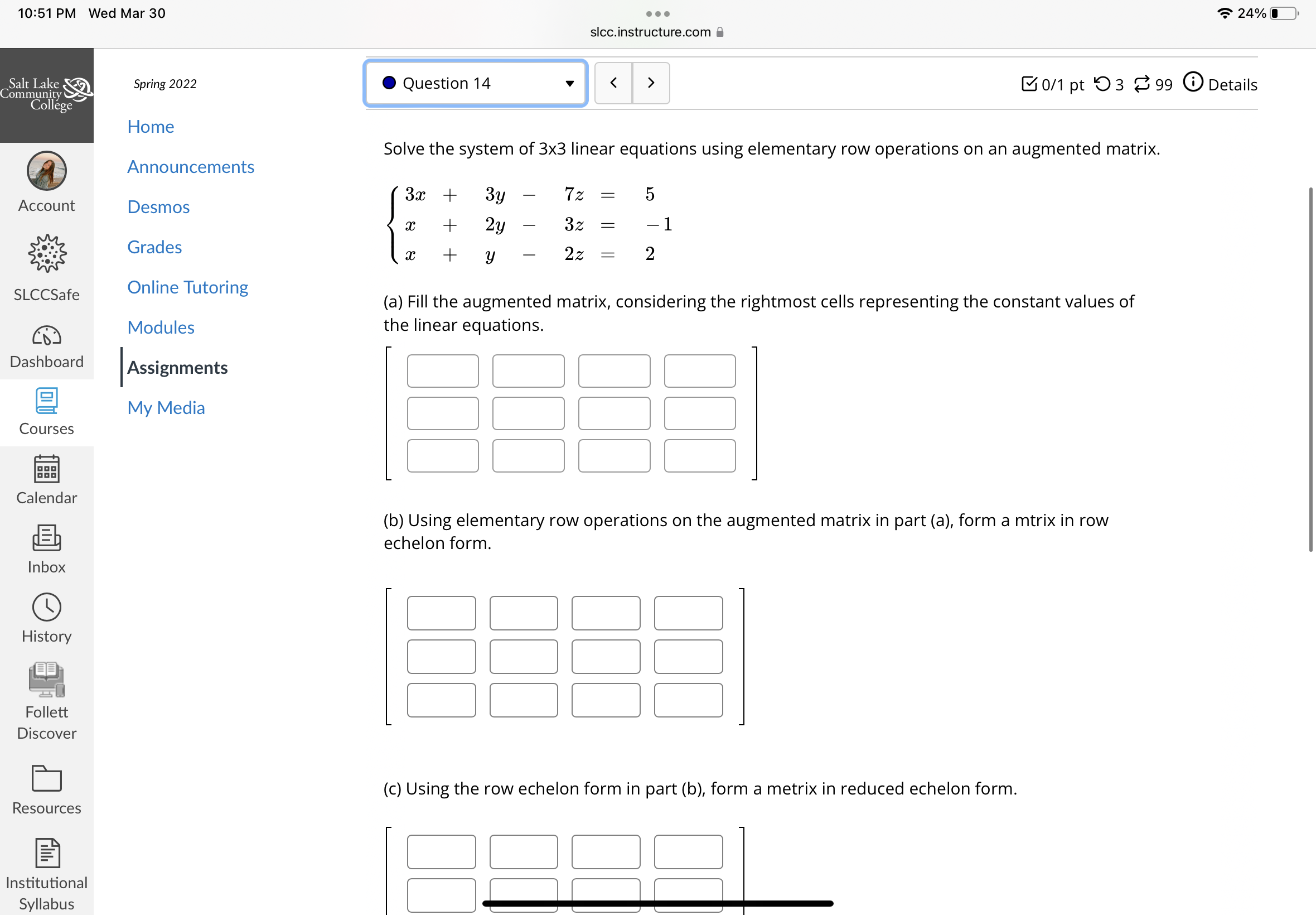 10:51 PM Wed Mar 30

slcc.instructure.com

24%

Salt Lake Community College

Account

SLCCSafe

Dashboard

Courses

Calendar

Inbox

History

Follett Discover

Resources

Institutional Syllabus

Spring 2022

Home

Announcements

Desmos

Grades

Online Tutoring

Modules

Assignments

My Media

Question 14

0/1 pt 3 99 Details

Solve the system of 3x3 linear equations using elementary row operations on an augmented matrix.

$\begin{cases} 3x + 3y - 7z = 5 \\ x + 2y - 3z = -1 \\ x + y - 2z = 2 \end{cases}$

(a) Fill the augmented matrix, considering the rightmost cells representing the constant values of the linear equations.

(b) Using elementary row operations on the augmented matrix in part (a), form a mtrix in row echelon form.

(c) Using the row echelon form in part (b), form a metrix in reduced echelon form.