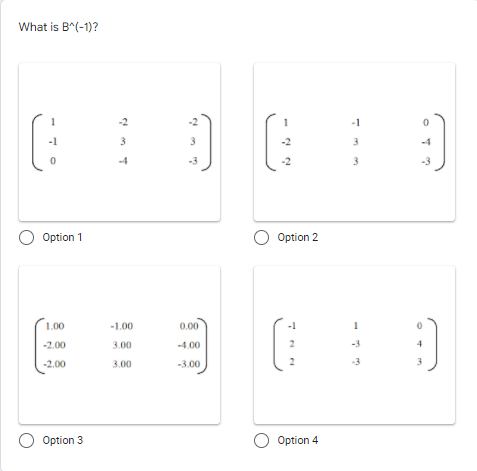 What is B^(-1)?

$\begin{pmatrix} 1 & -2 & -2 \\ -1 & 3 & 3 \\ 0 & -4 & -3 \end{pmatrix}$

Option 1

$\begin{pmatrix} 1 & -1 & 0 \\ -2 & 3 & -4 \\ -2 & 3 & -3 \end{pmatrix}$

Option 2

$\begin{pmatrix} 1.00 & -1.00 & 0.00 \\ -2.00 & 3.00 & -4.00 \\ -2.00 & 3.00 & -3.00 \end{pmatrix}$

Option 3

$\begin{pmatrix} -1 & 1 & 0 \\ 2 & -3 & 4 \\ 2 & -3 & 3 \end{pmatrix}$

Option 4