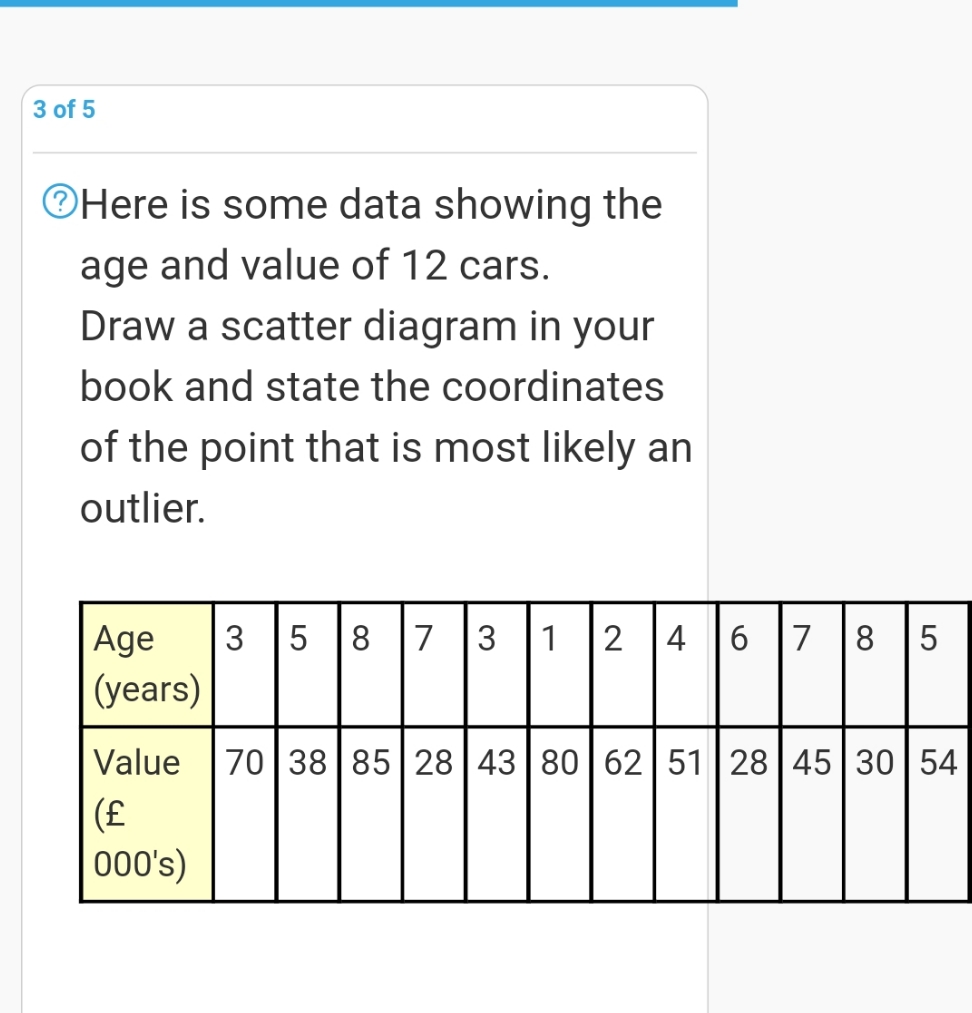 3 of 5

?Here is some data showing the age and value of 12 cars.
Draw a scatter diagram in your book and state the coordinates of the point that is most likely an outlier.

| Age (years) | 3 | 5 | 8 | 7 | 3 | 1 | 2 | 4 | 6 | 7 | 8 | 5 |
|---|---|---|---|---|---|---|---|---|---|---|---|---|
| Value (£ 000's) | 70 | 38 | 85 | 28 | 43 | 80 | 62 | 51 | 28 | 45 | 30 | 54 |