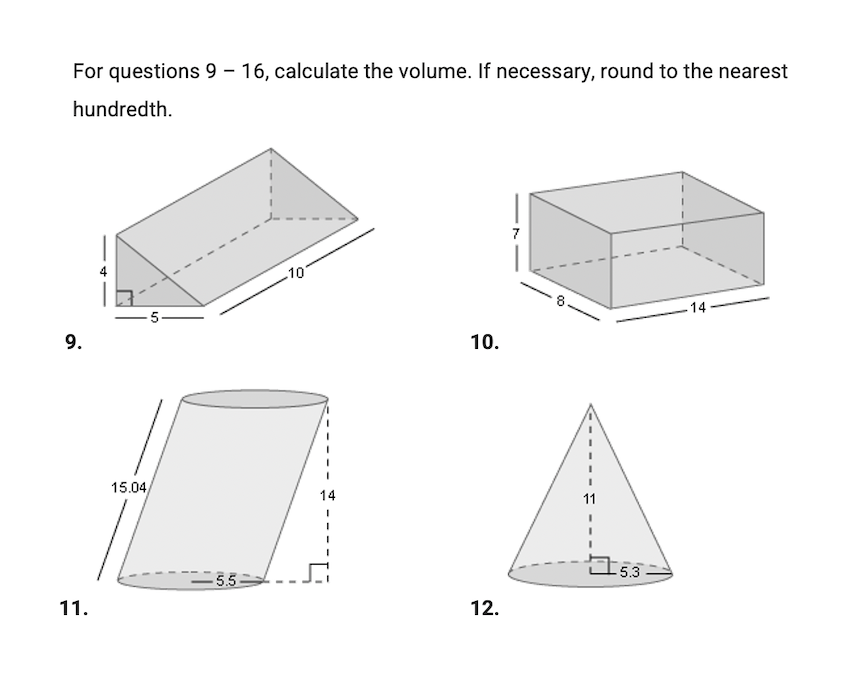 For questions 9 – 16, calculate the volume. If necessary, round to the nearest hundredth.

4
5
10
9.

7
8
14
10.

15.04
14
5.5
11.

11
5.3
12.