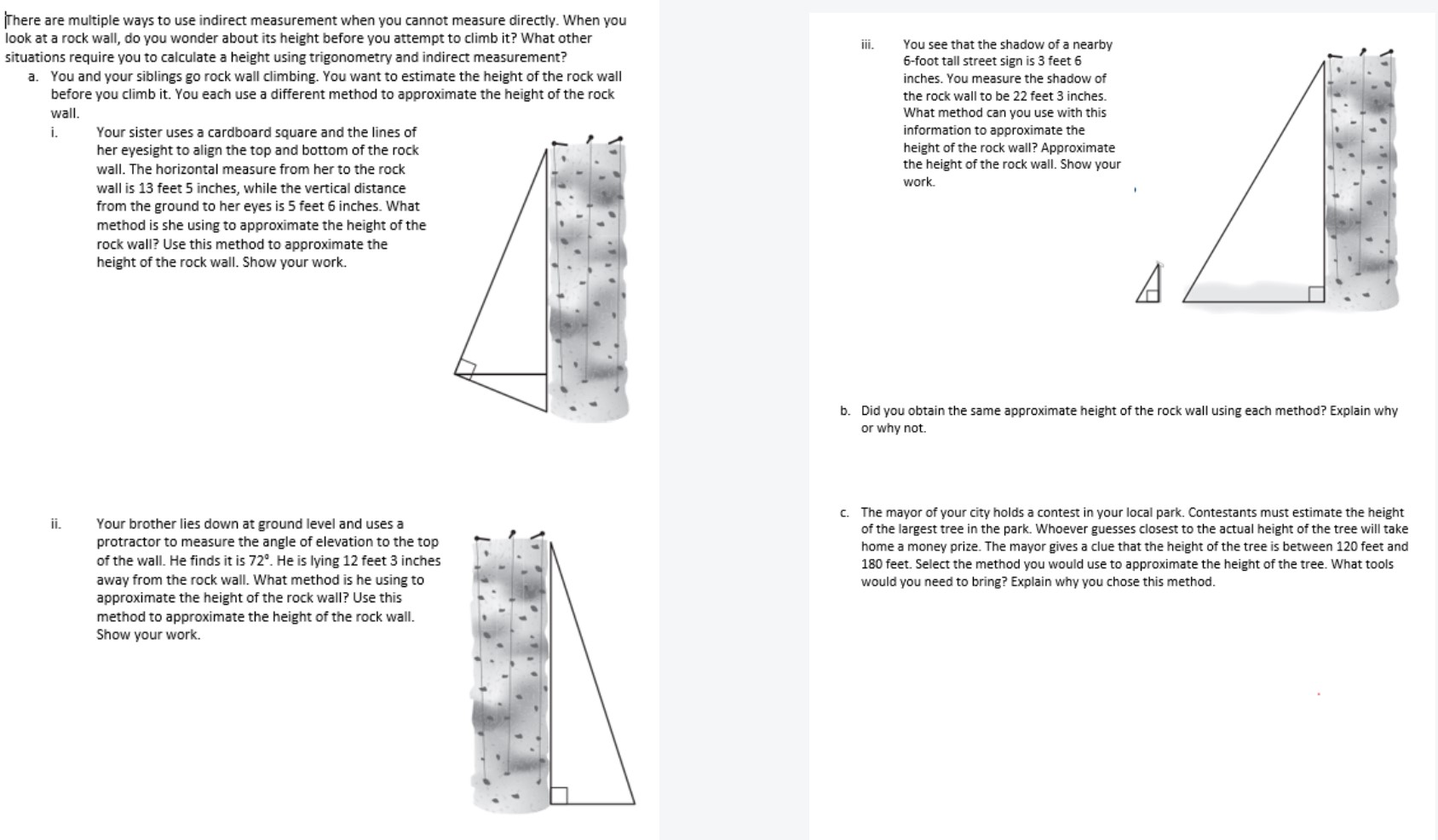 There are multiple ways to use indirect measurement when you cannot measure directly. When you look at a rock wall, do you wonder about its height before you attempt to climb it? What other situations require you to calculate a height using trigonometry and indirect measurement?

a. You and your siblings go rock wall climbing. You want to estimate the height of the rock wall before you climb it. You each use a different method to approximate the height of the rock wall.

i. Your sister uses a cardboard square and the lines of her eyesight to align the top and bottom of the rock wall. The horizontal measure from her to the rock wall is 13 feet 5 inches, while the vertical distance from the ground to her eyes is 5 feet 6 inches. What method is she using to approximate the height of the rock wall? Use this method to approximate the height of the rock wall. Show your work.

ii. Your brother lies down at ground level and uses a protractor to measure the angle of elevation to the top of the wall. He finds it is 72°. He is lying 12 feet 3 inches away from the rock wall. What method is he using to approximate the height of the rock wall? Use this method to approximate the height of the rock wall. Show your work.

iii. You see that the shadow of a nearby 6-foot tall street sign is 3 feet 6 inches. You measure the shadow of the rock wall to be 22 feet 3 inches. What method can you use with this information to approximate the height of the rock wall? Approximate the height of the rock wall. Show your work.

b. Did you obtain the same approximate height of the rock wall using each method? Explain why or why not.

c. The mayor of your city holds a contest in your local park. Contestants must estimate the height of the largest tree in the park. Whoever guesses closest to the actual height of the tree will take home a money prize. The mayor gives a clue that the height of the tree is between 120 feet and 180 feet. Select the method you would use to approximate the height of the tree. What tools would you need to bring? Explain why you chose this method.