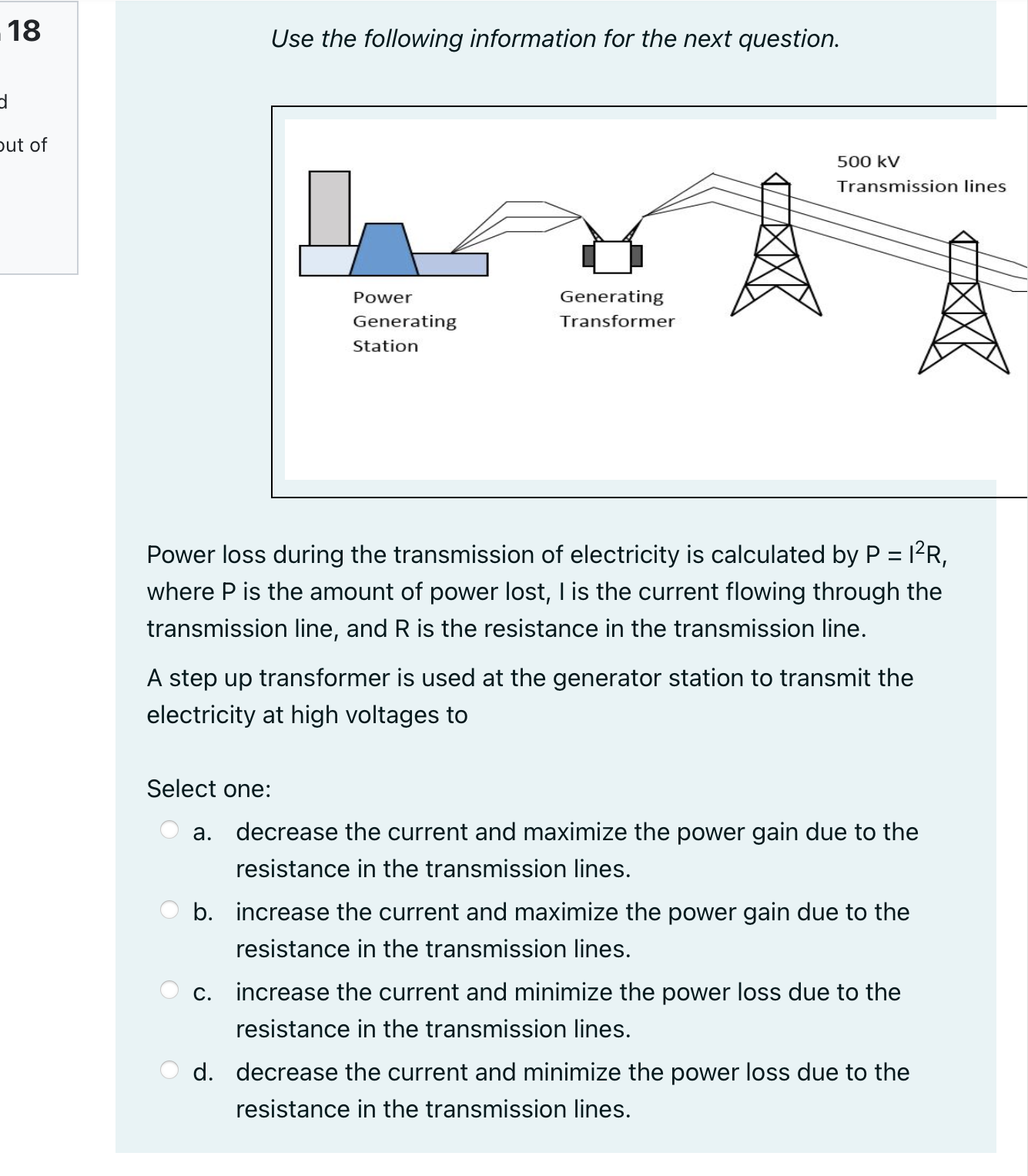 18

d

out of

Use the following information for the next question.

500 kV
Transmission lines

Power
Generating
Station

Generating
Transformer

Power loss during the transmission of electricity is calculated by $P = I^2R$, where P is the amount of power lost, I is the current flowing through the transmission line, and R is the resistance in the transmission line.

A step up transformer is used at the generator station to transmit the electricity at high voltages to

Select one:

a. decrease the current and maximize the power gain due to the resistance in the transmission lines.

b. increase the current and maximize the power gain due to the resistance in the transmission lines.

c. increase the current and minimize the power loss due to the resistance in the transmission lines.

d. decrease the current and minimize the power loss due to the resistance in the transmission lines.