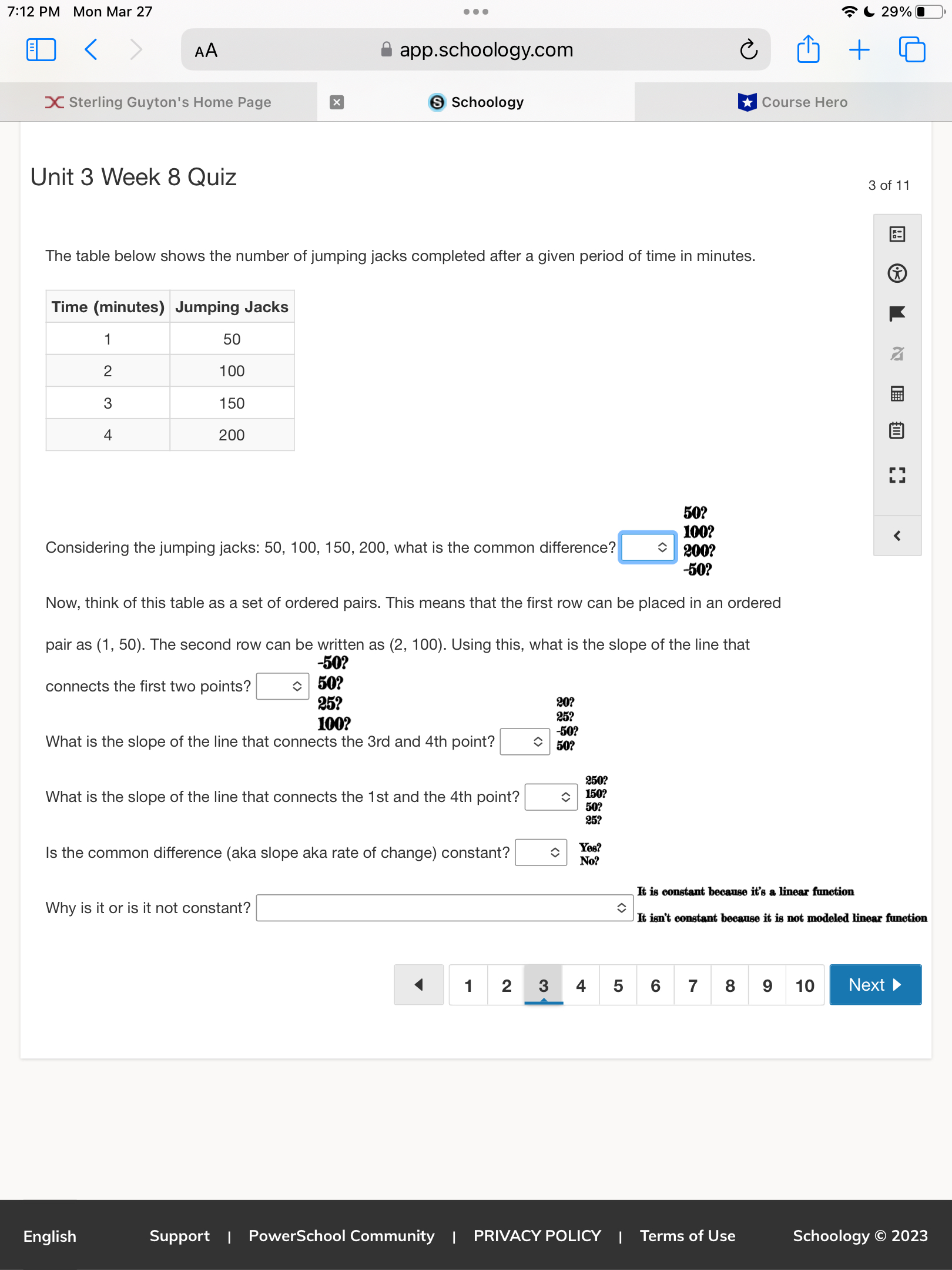 7:12 PM Mon Mar 27

29%

AA app.schoology.com

Sterling Guyton's Home Page

Schoology

Course Hero

Unit 3 Week 8 Quiz

3 of 11

The table below shows the number of jumping jacks completed after a given period of time in minutes.

| Time (minutes) | Jumping Jacks |
|---|---|
| 1 | 50 |
| 2 | 100 |
| 3 | 150 |
| 4 | 200 |

Considering the jumping jacks: 50, 100, 150, 200, what is the common difference?

50?
100?
200?
-50?

Now, think of this table as a set of ordered pairs. This means that the first row can be placed in an ordered pair as (1, 50). The second row can be written as (2, 100). Using this, what is the slope of the line that connects the first two points?

-50?
50?
25?
100?

What is the slope of the line that connects the 3rd and 4th point?

20?
25?
-50?
50?

What is the slope of the line that connects the 1st and the 4th point?

250?
150?
50?
25?

Is the common difference (aka slope aka rate of change) constant?

Yes?
No?

Why is it or is it not constant?

It is constant because it's a linear function
It isn't constant because it is not modeled linear function

1 2 3 4 5 6 7 8 9 10 Next

English Support | PowerSchool Community | PRIVACY POLICY | Terms of Use Schoology © 2023