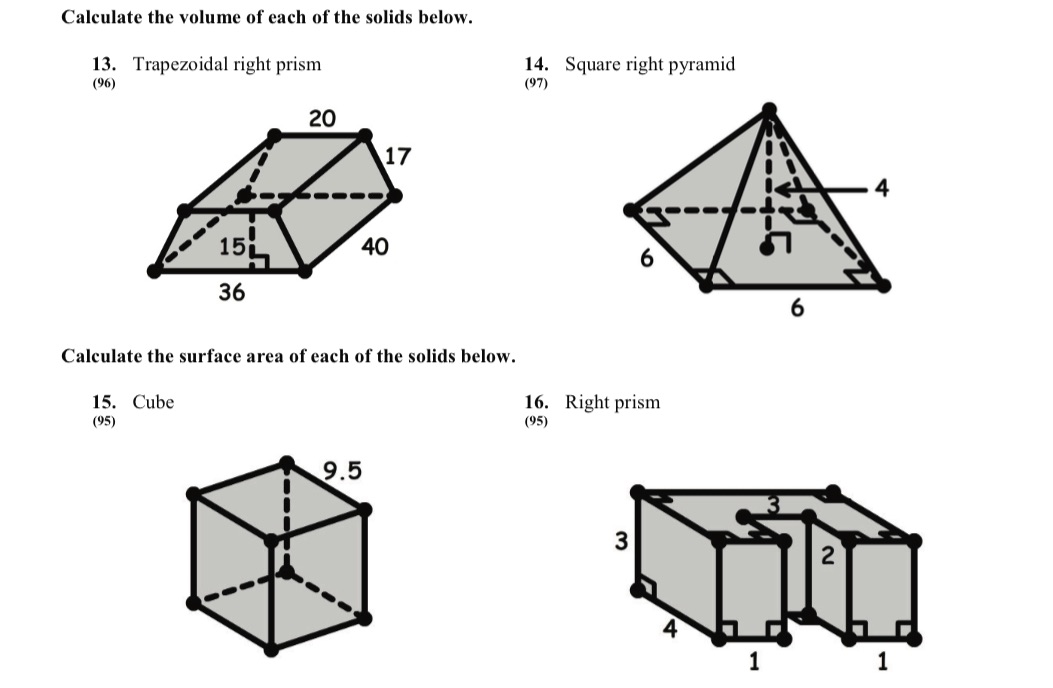 Calculate the volume of each of the solids below.

13. Trapezoidal right prism
(96)

20
17
15
40
36

14. Square right pyramid
(97)

4
6
6

Calculate the surface area of each of the solids below.

15. Cube
(95)

9.5

16. Right prism
(95)

3
3
2
4
1
1