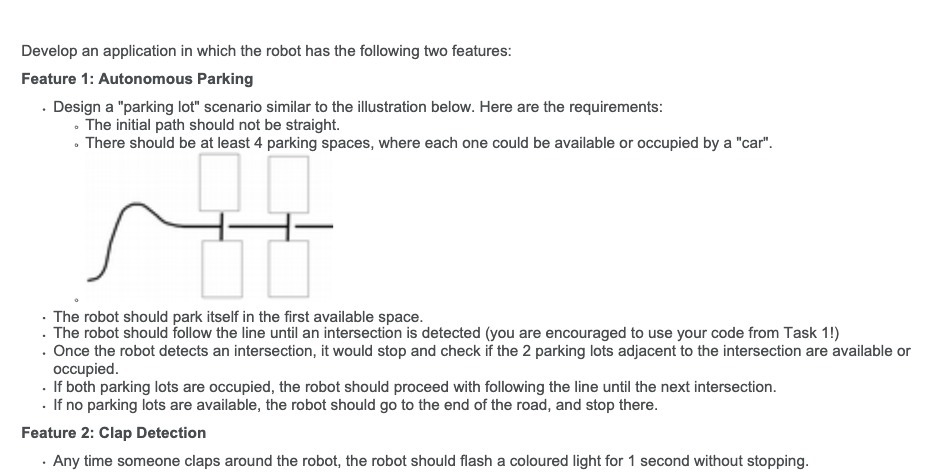 Develop an application in which the robot has the following two features:

Feature 1: Autonomous Parking

- Design a "parking lot" scenario similar to the illustration below. Here are the requirements:
  - The initial path should not be straight.
  - There should be at least 4 parking spaces, where each one could be available or occupied by a "car".

- The robot should park itself in the first available space.
- The robot should follow the line until an intersection is detected (you are encouraged to use your code from Task 1!)
- Once the robot detects an intersection, it would stop and check if the 2 parking lots adjacent to the intersection are available or occupied.
- If both parking lots are occupied, the robot should proceed with following the line until the next intersection.
- If no parking lots are available, the robot should go to the end of the road, and stop there.

Feature 2: Clap Detection

- Any time someone claps around the robot, the robot should flash a coloured light for 1 second without stopping.