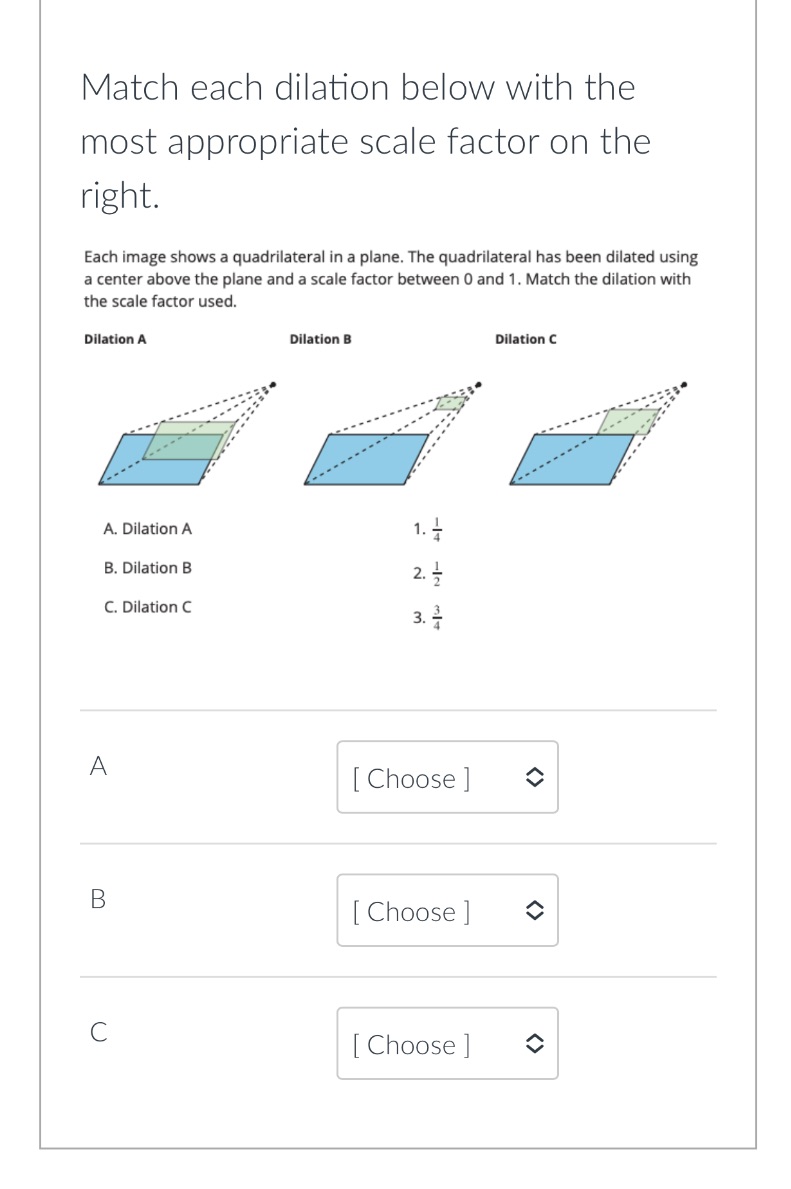 Match each dilation below with the most appropriate scale factor on the right.

Each image shows a quadrilateral in a plane. The quadrilateral has been dilated using a center above the plane and a scale factor between 0 and 1. Match the dilation with the scale factor used.

Dilation A

Dilation B

Dilation C

A. Dilation A

B. Dilation B

C. Dilation C

1. $\frac{1}{4}$

2. $\frac{1}{2}$

3. $\frac{3}{4}$

A

[ Choose ]

B

[ Choose ]

C

[ Choose ]