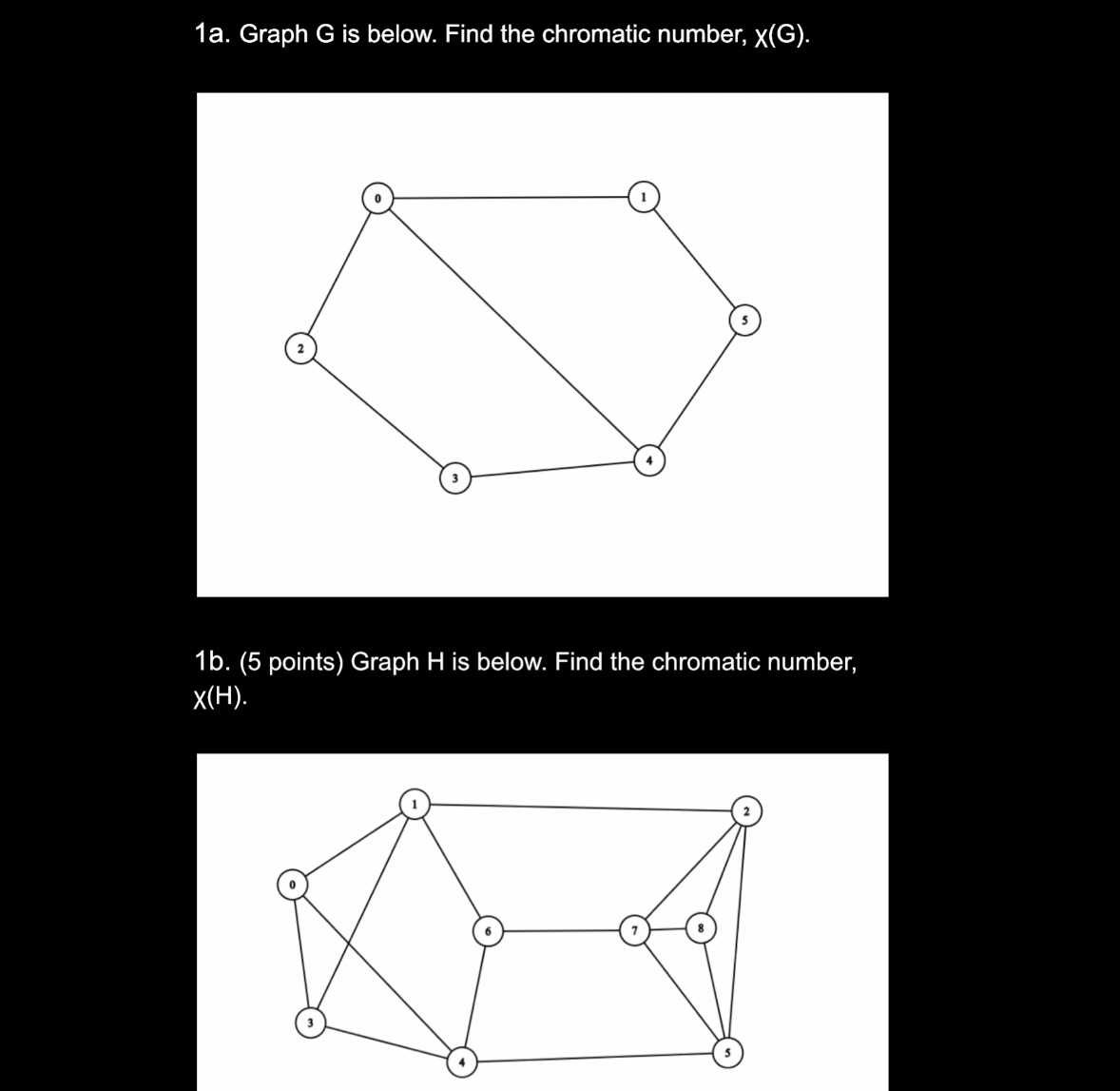 1a. Graph G is below. Find the chromatic number, χ(G).

0
1
5
2
4
3

1b. (5 points) Graph H is below. Find the chromatic number, χ(H).

1
2
0
6
7
8
3
4
5