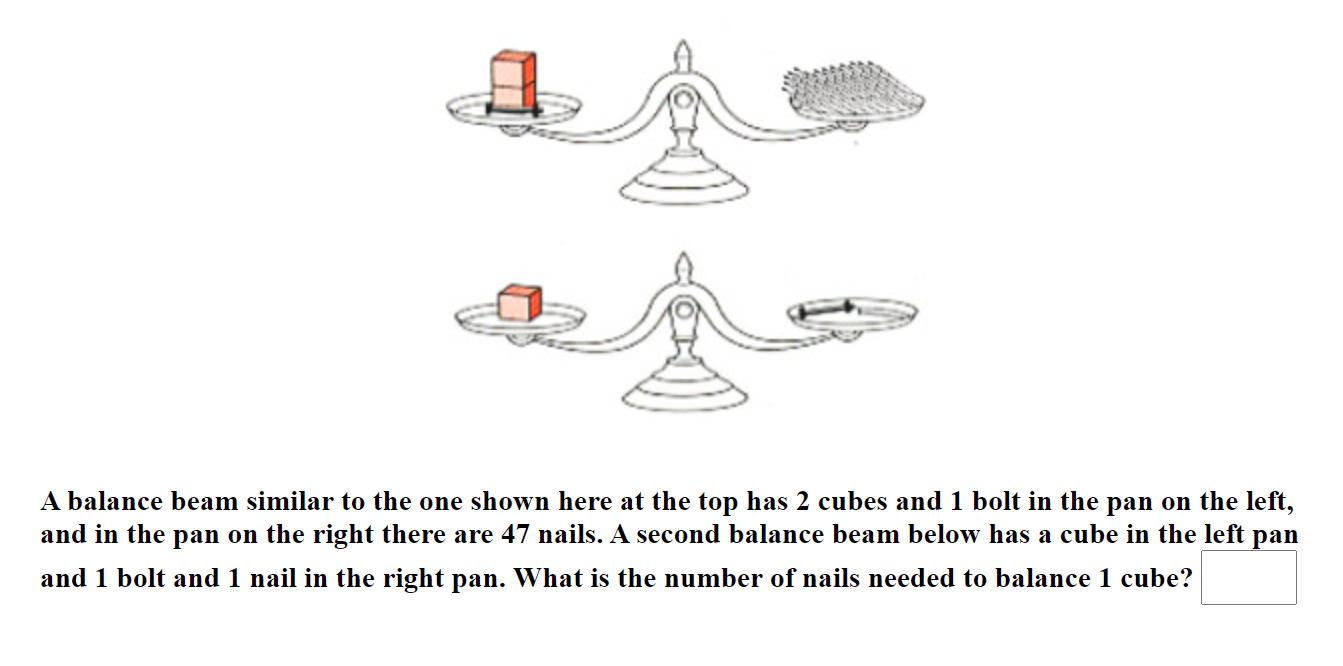 A balance beam similar to the one shown here at the top has 2 cubes and 1 bolt in the pan on the left, and in the pan on the right there are 47 nails. A second balance beam below has a cube in the left pan and 1 bolt and 1 nail in the right pan. What is the number of nails needed to balance 1 cube?