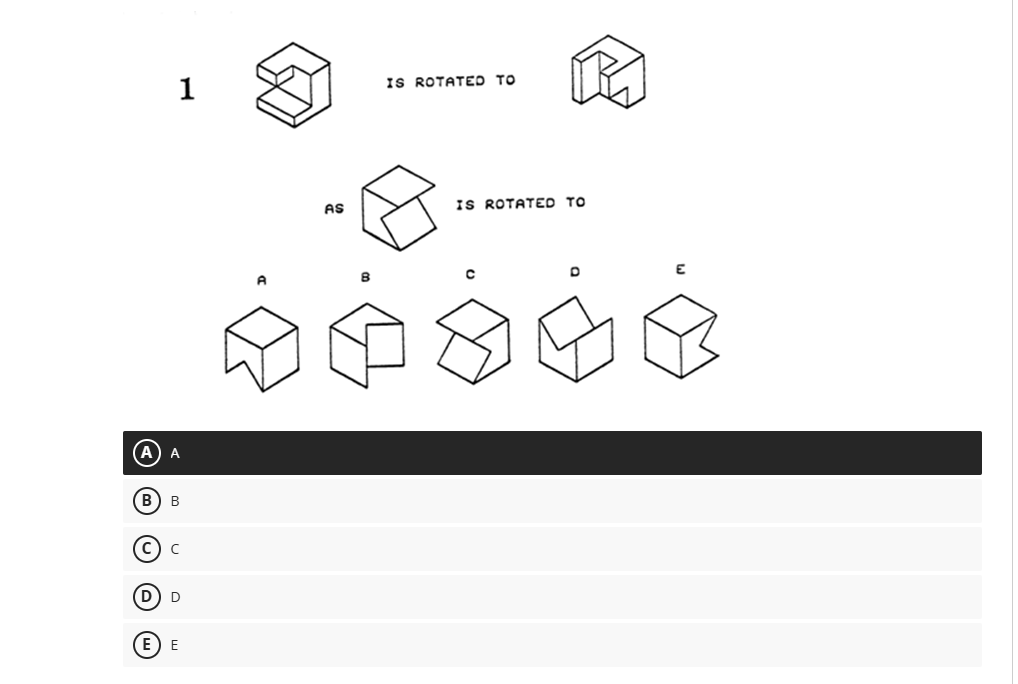 1 IS ROTATED TO

AS IS ROTATED TO

A B C D E

A A

B B

C C

D D

E E