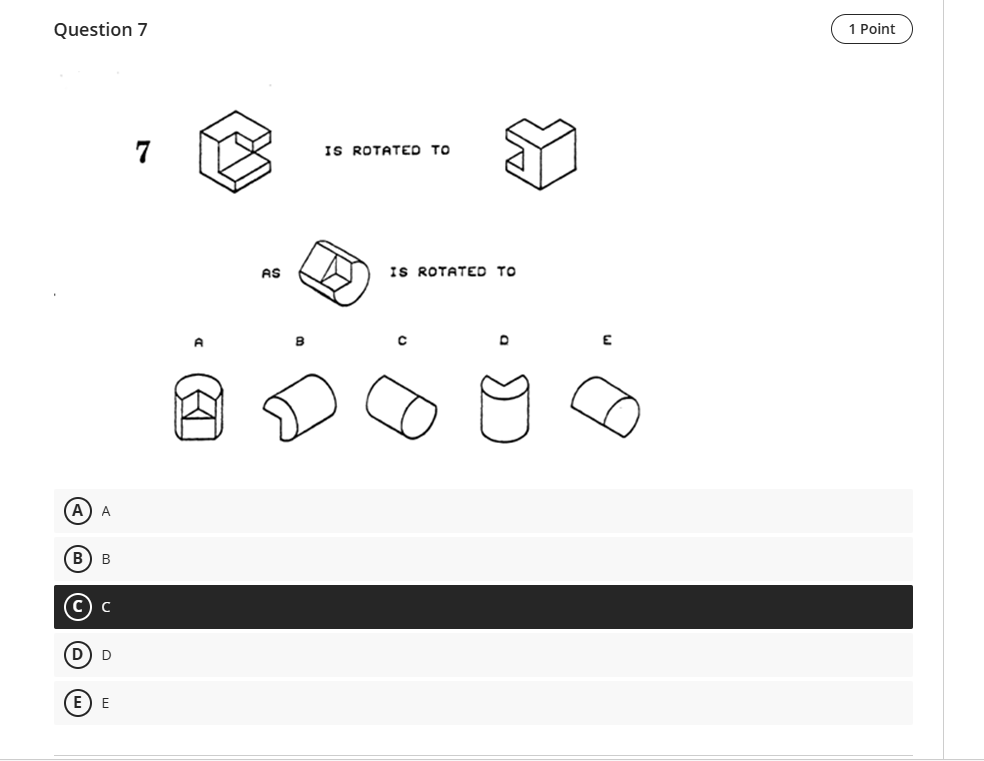 Question 7

1 Point

7 IS ROTATED TO

AS IS ROTATED TO

A B C D E

A A

B B

C C

D D

E E