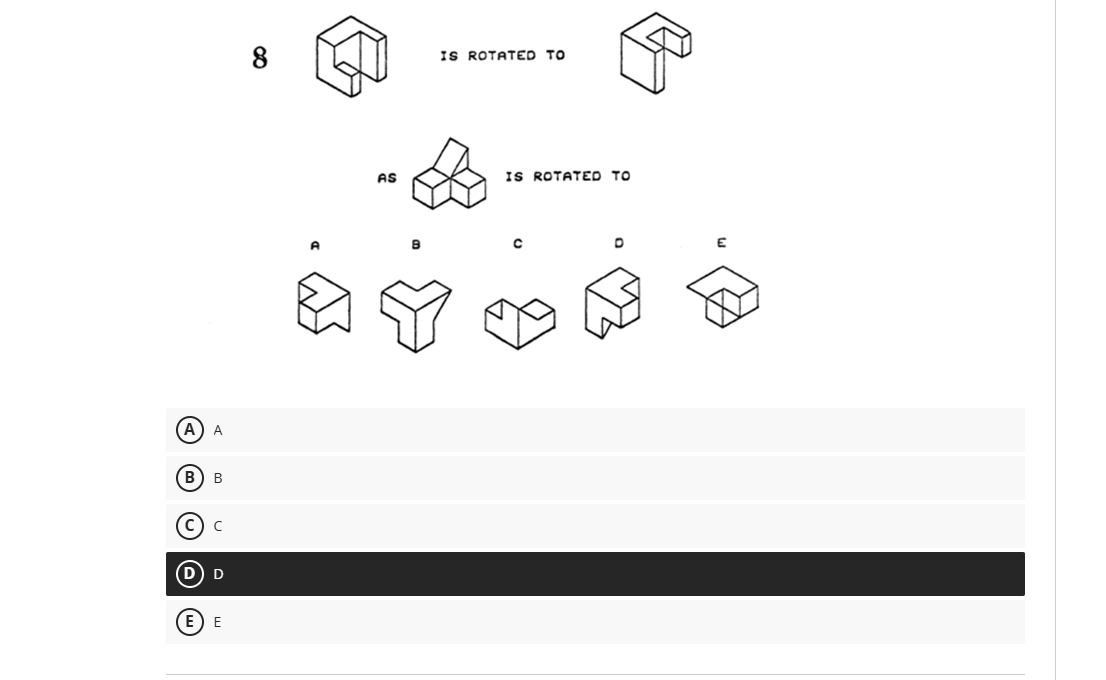 8 IS ROTATED TO

AS IS ROTATED TO

A B C D E

A A

B B

C C

D D

E E