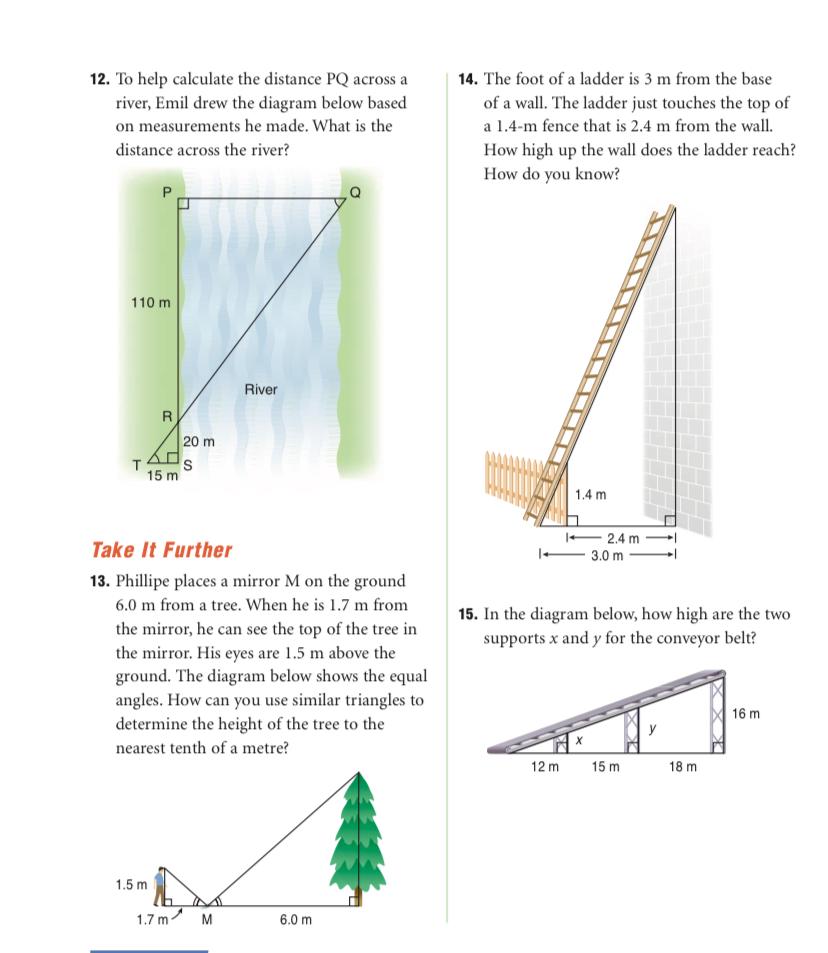 12. To help calculate the distance PQ across a river, Emil drew the diagram below based on measurements he made. What is the distance across the river?

P
Q
110 m
River
R
20 m
T
S
15 m

Take It Further

13. Phillipe places a mirror M on the ground 6.0 m from a tree. When he is 1.7 m from the mirror, he can see the top of the tree in the mirror. His eyes are 1.5 m above the ground. The diagram below shows the equal angles. How can you use similar triangles to determine the height of the tree to the nearest tenth of a metre?

1.5 m
1.7 m
M
6.0 m

14. The foot of a ladder is 3 m from the base of a wall. The ladder just touches the top of a 1.4-m fence that is 2.4 m from the wall. How high up the wall does the ladder reach? How do you know?

1.4 m
2.4 m
3.0 m

15. In the diagram below, how high are the two supports $x$ and $y$ for the conveyor belt?

16 m
$y$
$x$
12 m
15 m
18 m