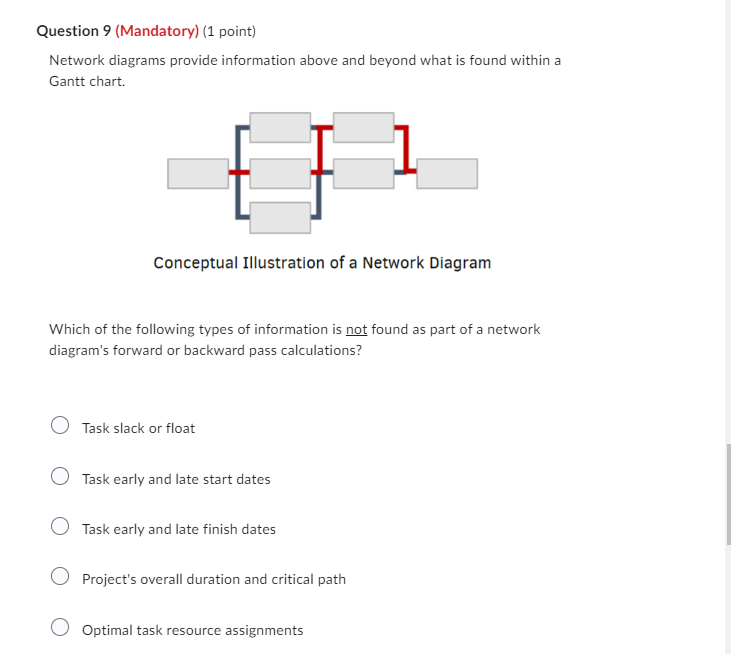 Question 9 (Mandatory) (1 point)

Network diagrams provide information above and beyond what is found within a Gantt chart.

Conceptual Illustration of a Network Diagram

Which of the following types of information is not found as part of a network diagram's forward or backward pass calculations?

Task slack or float

Task early and late start dates

Task early and late finish dates

Project's overall duration and critical path

Optimal task resource assignments