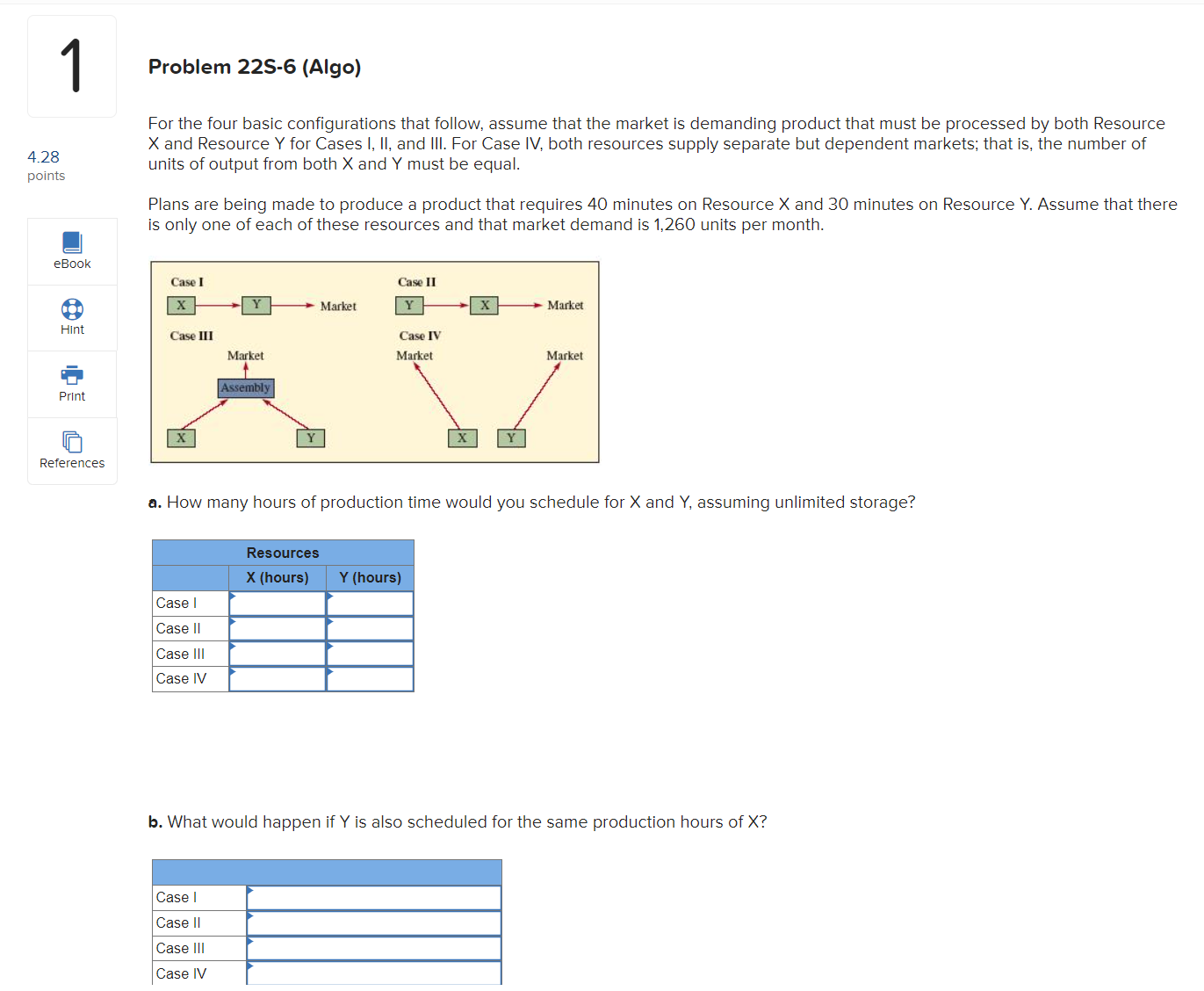 1

4.28
points

eBook

Hint

Print

References

Problem 22S-6 (Algo)

For the four basic configurations that follow, assume that the market is demanding product that must be processed by both Resource X and Resource Y for Cases I, II, and III. For Case IV, both resources supply separate but dependent markets; that is, the number of units of output from both X and Y must be equal.

Plans are being made to produce a product that requires 40 minutes on Resource X and 30 minutes on Resource Y. Assume that there is only one of each of these resources and that market demand is 1,260 units per month.

Case I
X Y Market
Case II
Y X Market
Case III
Market
Assembly
X Y
Case IV
Market Market
X Y

a. How many hours of production time would you schedule for X and Y, assuming unlimited storage?

| | Resources | |
|---|---|---|
| | X (hours) | Y (hours) |
| Case I | | |
| Case II | | |
| Case III | | |
| Case IV | | |

b. What would happen if Y is also scheduled for the same production hours of X?

| | |
|---|---|
| Case I | |
| Case II | |
| Case III | |
| Case IV | |