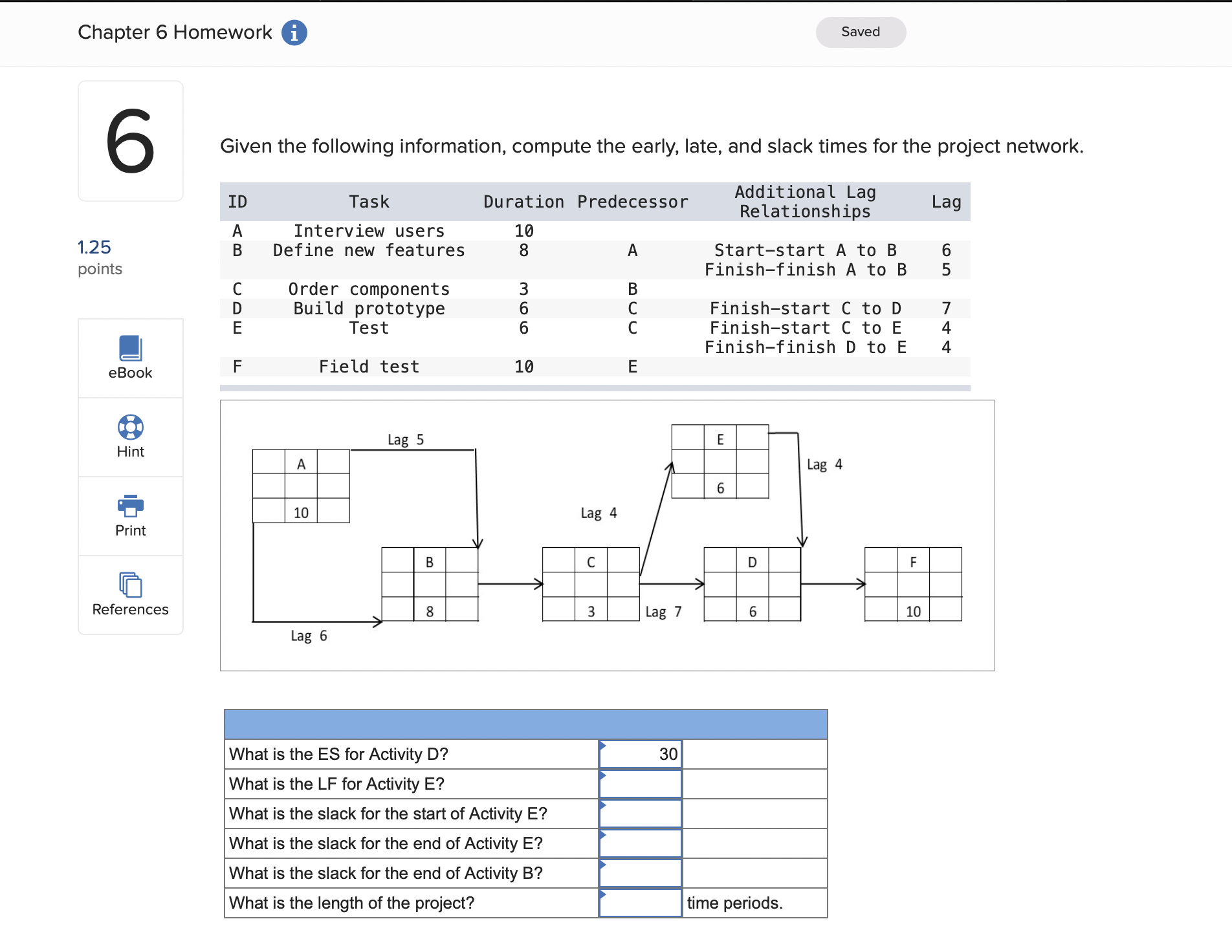 Chapter 6 Homework

Saved

6

1.25 points

eBook

Hint

Print

References

Given the following information, compute the early, late, and slack times for the project network.

| ID | Task | Duration | Predecessor | Additional Lag Relationships | Lag |
|---|---|---|---|---|---|
| A | Interview users | 10 | | | |
| B | Define new features | 8 | A | Start-start A to B | 6 |
| | | | | Finish-finish A to B | 5 |
| C | Order components | 3 | B | | |
| D | Build prototype | 6 | C | Finish-start C to D | 7 |
| E | Test | 6 | C | Finish-start C to E | 4 |
| | | | | Finish-finish D to E | 4 |
| F | Field test | 10 | E | | |

Lag 5

A

10

Lag 6

B

8

Lag 4

C

3

Lag 7

E

6

Lag 4

D

6

F

10

| | | |
|---|---|---|
| What is the ES for Activity D? | 30 | |
| What is the LF for Activity E? | | |
| What is the slack for the start of Activity E? | | |
| What is the slack for the end of Activity E? | | |
| What is the slack for the end of Activity B? | | |
| What is the length of the project? | | time periods. |