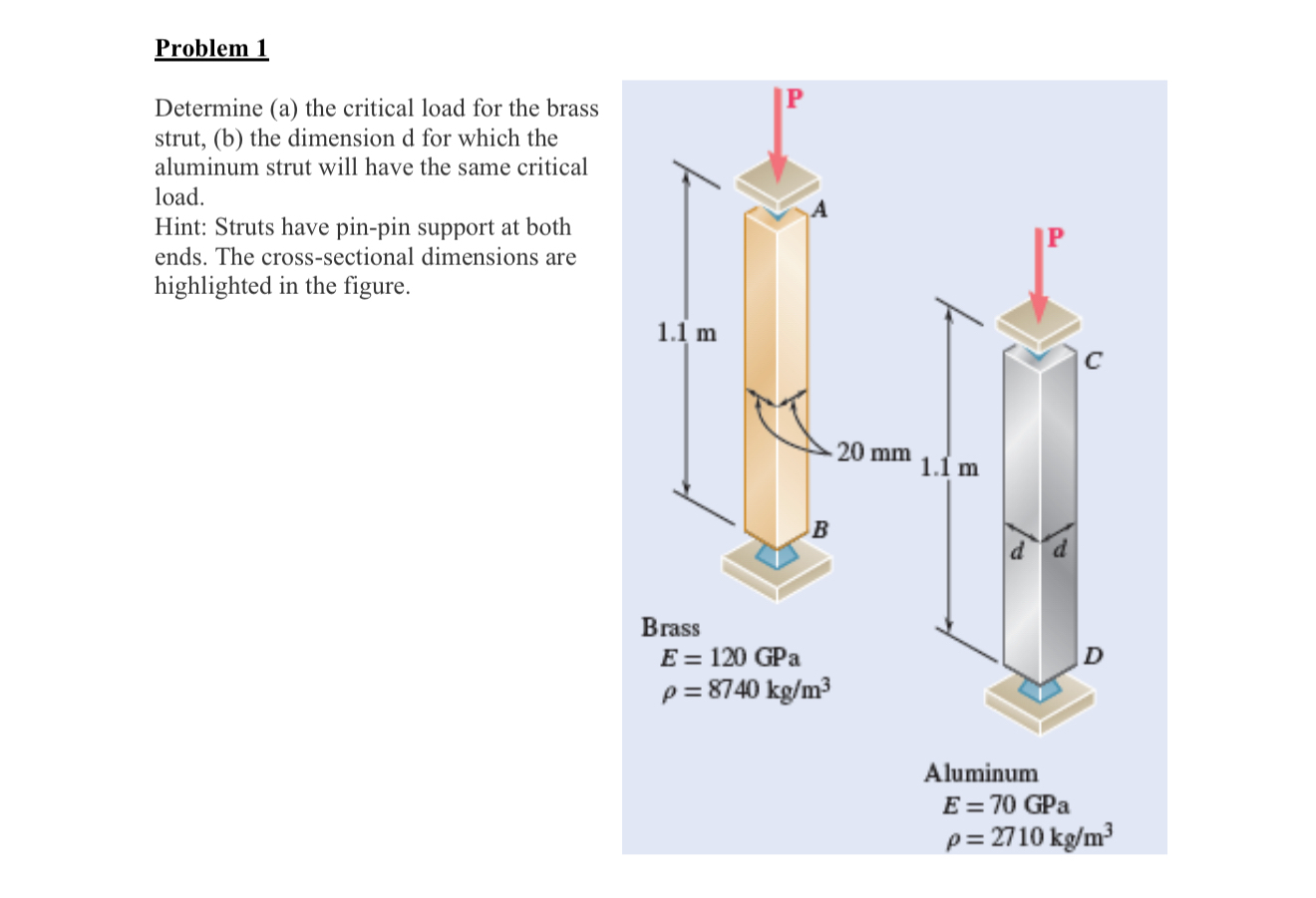 Problem 1

Determine (a) the critical load for the brass strut, (b) the dimension d for which the aluminum strut will have the same critical load.
Hint: Struts have pin-pin support at both ends. The cross-sectional dimensions are highlighted in the figure.

P
A
1.1 m
20 mm
B
Brass
$E = 120$ GPa
$\rho = 8740$ kg/m$^3$

P
C
1.1 m
d
d
D
Aluminum
$E = 70$ GPa
$\rho = 2710$ kg/m$^3$