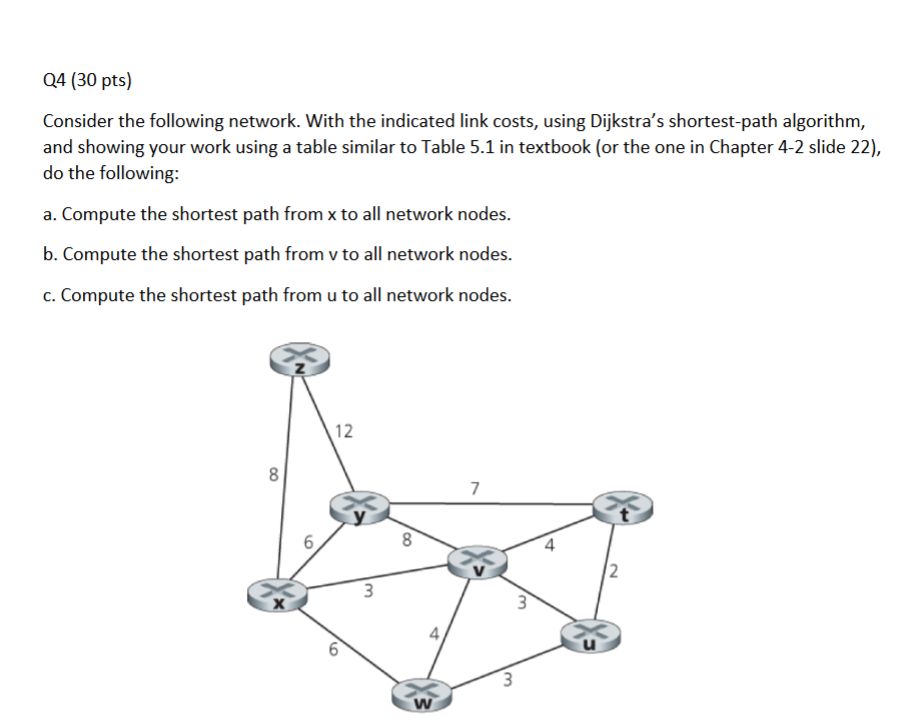 Q4 (30 pts)

Consider the following network. With the indicated link costs, using Dijkstra's shortest-path algorithm, and showing your work using a table similar to Table 5.1 in textbook (or the one in Chapter 4-2 slide 22), do the following:

a. Compute the shortest path from x to all network nodes.

b. Compute the shortest path from v to all network nodes.

c. Compute the shortest path from u to all network nodes.

z
12
8
7
y
t
6
8
4
v
2
x
3
3
4
u
6
3
w