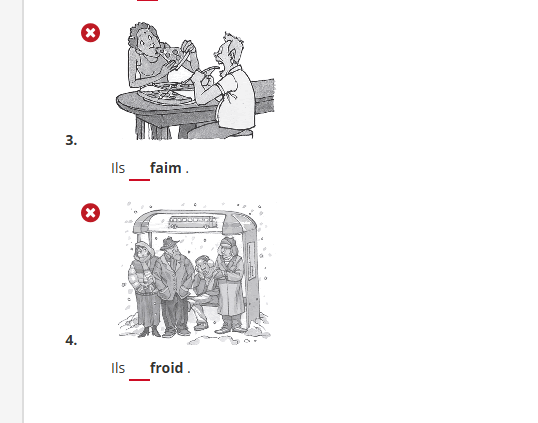 3.

Ils ___ **faim** .

4.

Ils ___ **froid** .