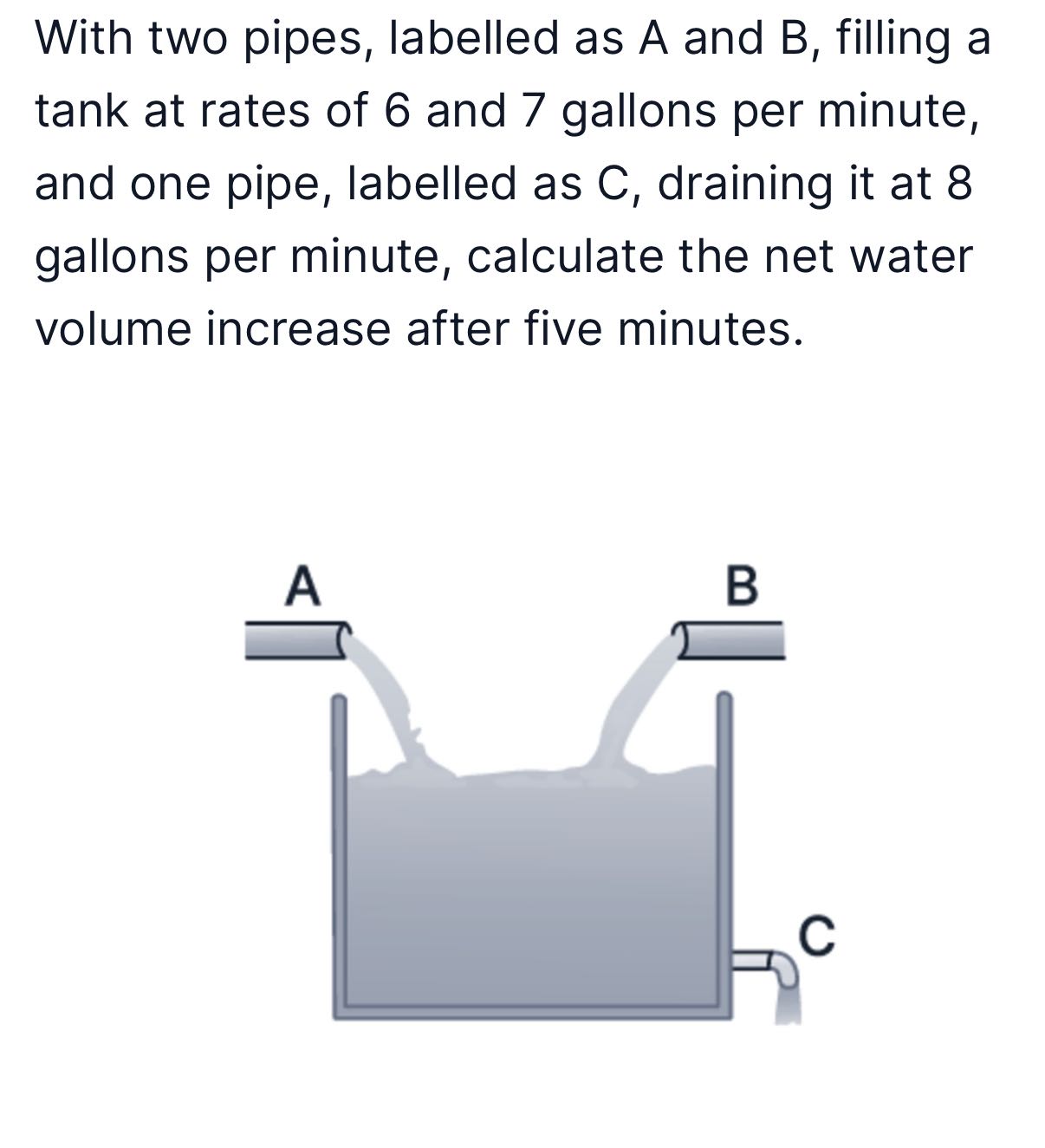 With two pipes, labelled as A and B, filling a tank at rates of 6 and 7 gallons per minute, and one pipe, labelled as C, draining it at 8 gallons per minute, calculate the net water volume increase after five minutes.

A

B

C