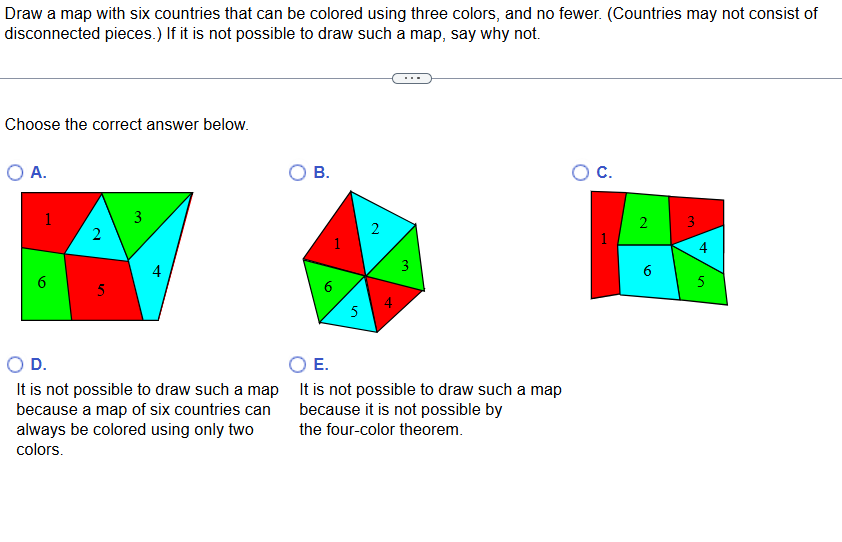 Draw a map with six countries that can be colored using three colors, and no fewer. (Countries may not consist of disconnected pieces.) If it is not possible to draw such a map, say why not.

...

Choose the correct answer below.

A.

1 2 3 4 5 6

B.

1 2 3 4 5 6

C.

1 2 3 4 5 6

D.
It is not possible to draw such a map because a map of six countries can always be colored using only two colors.

E.
It is not possible to draw such a map because it is not possible by the four-color theorem.