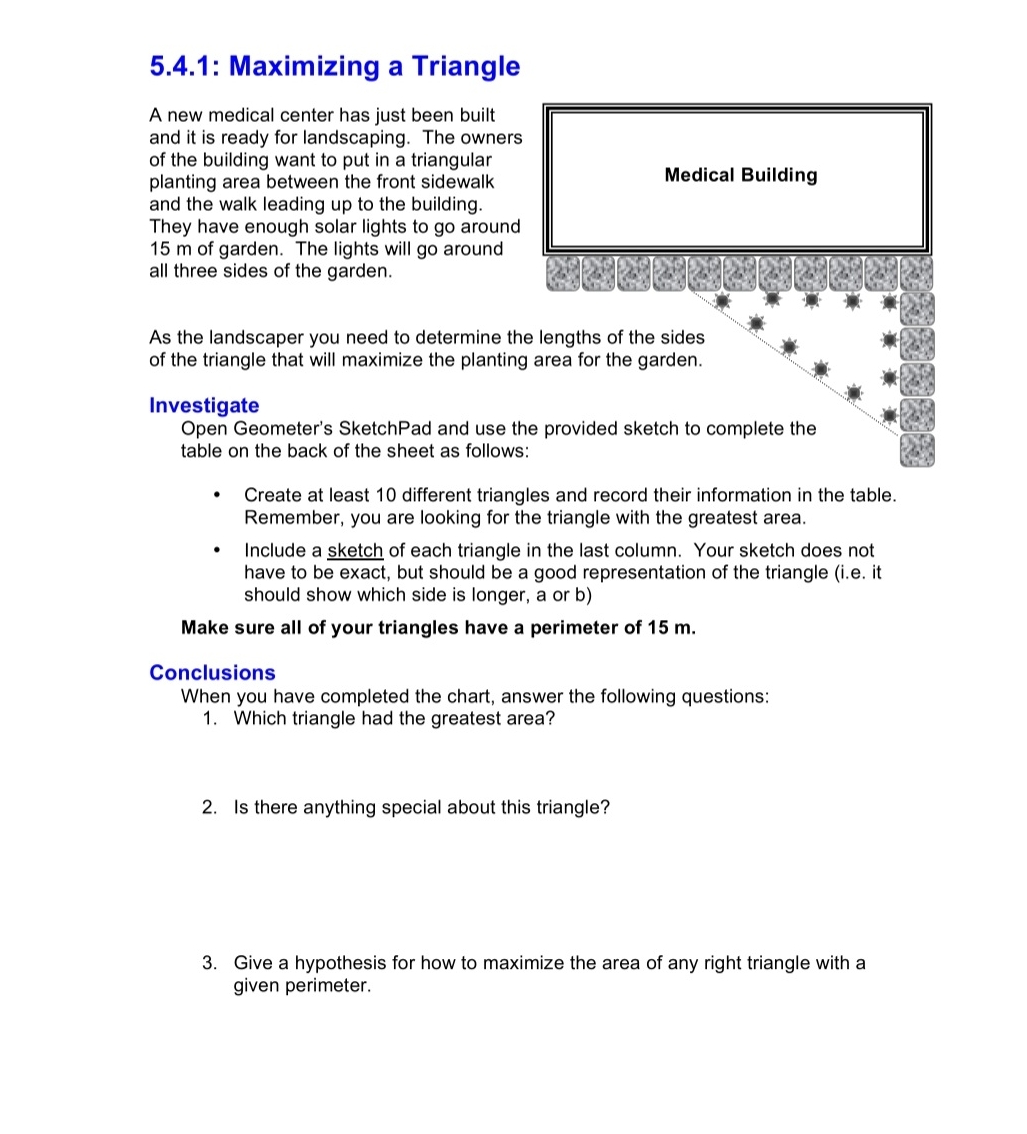 5.4.1: Maximizing a Triangle

A new medical center has just been built and it is ready for landscaping. The owners of the building want to put in a triangular planting area between the front sidewalk and the walk leading up to the building. They have enough solar lights to go around 15 m of garden. The lights will go around all three sides of the garden.

Medical Building

As the landscaper you need to determine the lengths of the sides of the triangle that will maximize the planting area for the garden.

Investigate
Open Geometer's SketchPad and use the provided sketch to complete the table on the back of the sheet as follows:

• Create at least 10 different triangles and record their information in the table. Remember, you are looking for the triangle with the greatest area.

• Include a sketch of each triangle in the last column. Your sketch does not have to be exact, but should be a good representation of the triangle (i.e. it should show which side is longer, a or b)

Make sure all of your triangles have a perimeter of 15 m.

Conclusions
When you have completed the chart, answer the following questions:
1. Which triangle had the greatest area?

2. Is there anything special about this triangle?

3. Give a hypothesis for how to maximize the area of any right triangle with a given perimeter.